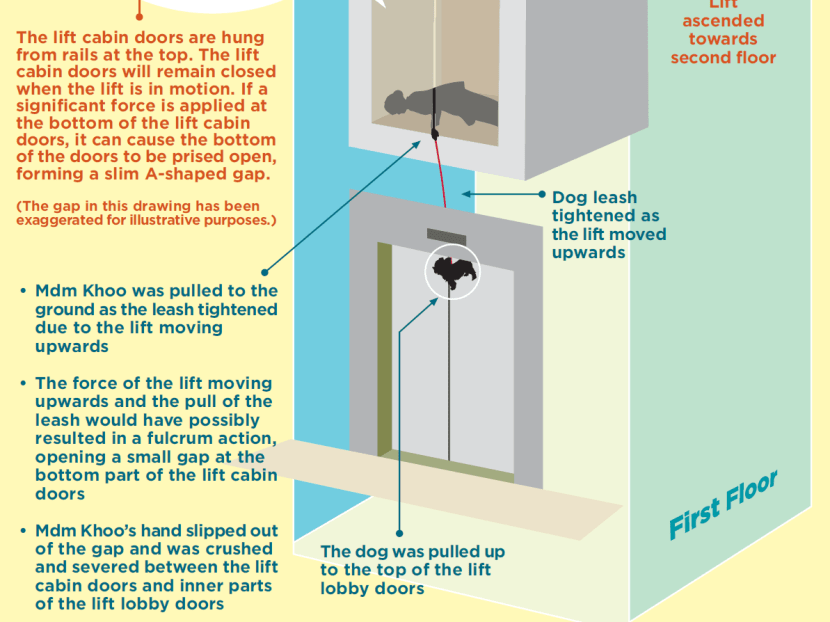 The lift cabin doors are hung from rails at the top. The lift cabin doors will remain closed when the lift is in motion. If a significant force is applied at the bottom of the lift cabin doors, it can cause the bottom of the doors to be prised open, forming a slim A-shaped gap.

(The gap in this drawing has been exaggerated for illustrative purposes.)

Lift ascended towards second floor

Dog leash tightened as the lift moved upwards

• Mdm Khoo was pulled to the ground as the leash tightened due to the lift moving upwards

• The force of the lift moving upwards and the pull of the leash would have possibly resulted in a fulcrum action, opening a small gap at the bottom part of the lift cabin doors

• Mdm Khoo's hand slipped out of the gap and was crushed and severed between the lift cabin doors and inner parts of the lift lobby doors

The dog was pulled up to the top of the lift lobby doors

First Floor