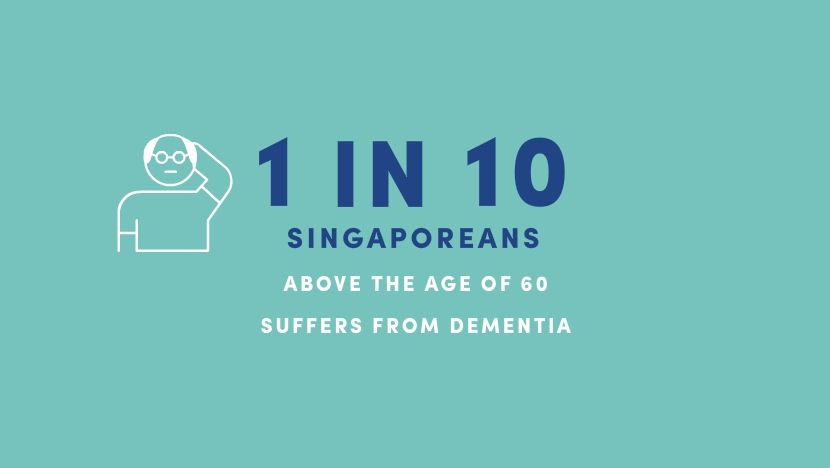 1 IN 10
SINGAPOREANS
ABOVE THE AGE OF 60
SUFFERS FROM DEMENTIA