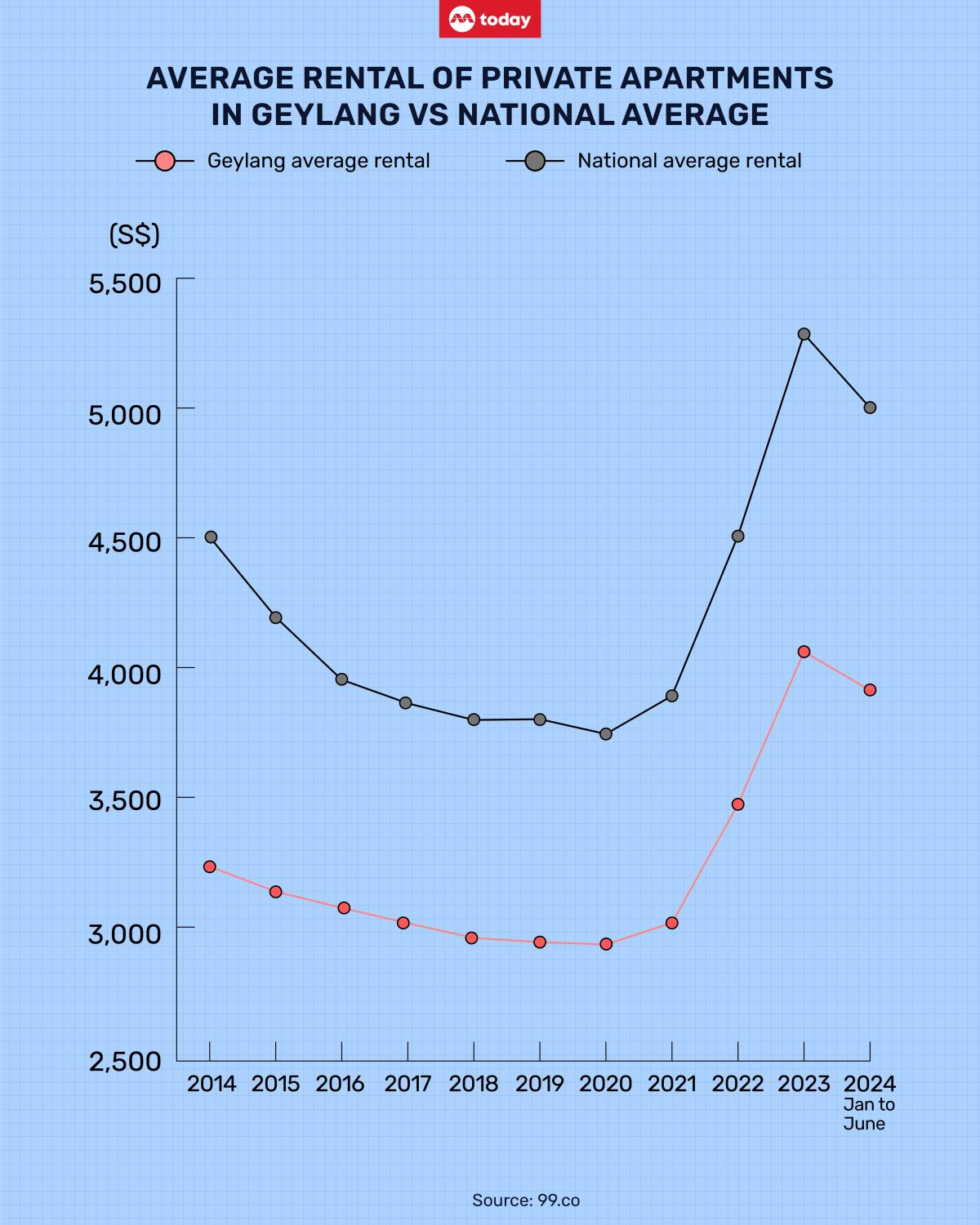 today

AVERAGE RENTAL OF PRIVATE APARTMENTS IN GEYLANG VS NATIONAL AVERAGE

Geylang average rental

National average rental

(S$)

5,500

5,000

4,500

4,000

3,500

3,000

2,500

2014 2015 2016 2017 2018 2019 2020 2021 2022 2023 2024 Jan to June

Source: 99.co