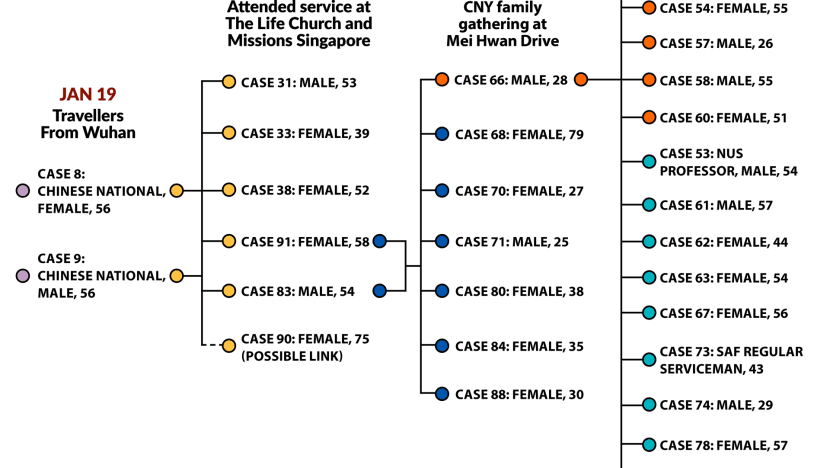 JAN 19
Travellers From Wuhan

CASE 8: CHINESE NATIONAL, FEMALE, 56

CASE 9: CHINESE NATIONAL, MALE, 56

Attended service at The Life Church and Missions Singapore

CASE 31: MALE, 53
CASE 33: FEMALE, 39
CASE 38: FEMALE, 52
CASE 91: FEMALE, 58
CASE 83: MALE, 54
CASE 90: FEMALE, 75 (POSSIBLE LINK)

CNY family gathering at Mei Hwan Drive

CASE 66: MALE, 28
CASE 68: FEMALE, 79
CASE 70: FEMALE, 27
CASE 71: MALE, 25
CASE 80: FEMALE, 38
CASE 84: FEMALE, 35
CASE 88: FEMALE, 30

CASE 54: FEMALE, 55
CASE 57: MALE, 26
CASE 58: MALE, 55
CASE 60: FEMALE, 51
CASE 53: NUS PROFESSOR, MALE, 54
CASE 61: MALE, 57
CASE 62: FEMALE, 44
CASE 63: FEMALE, 54
CASE 67: FEMALE, 56
CASE 73: SAF REGULAR SERVICEMAN, 43
CASE 74: MALE, 29
CASE 78: FEMALE, 57