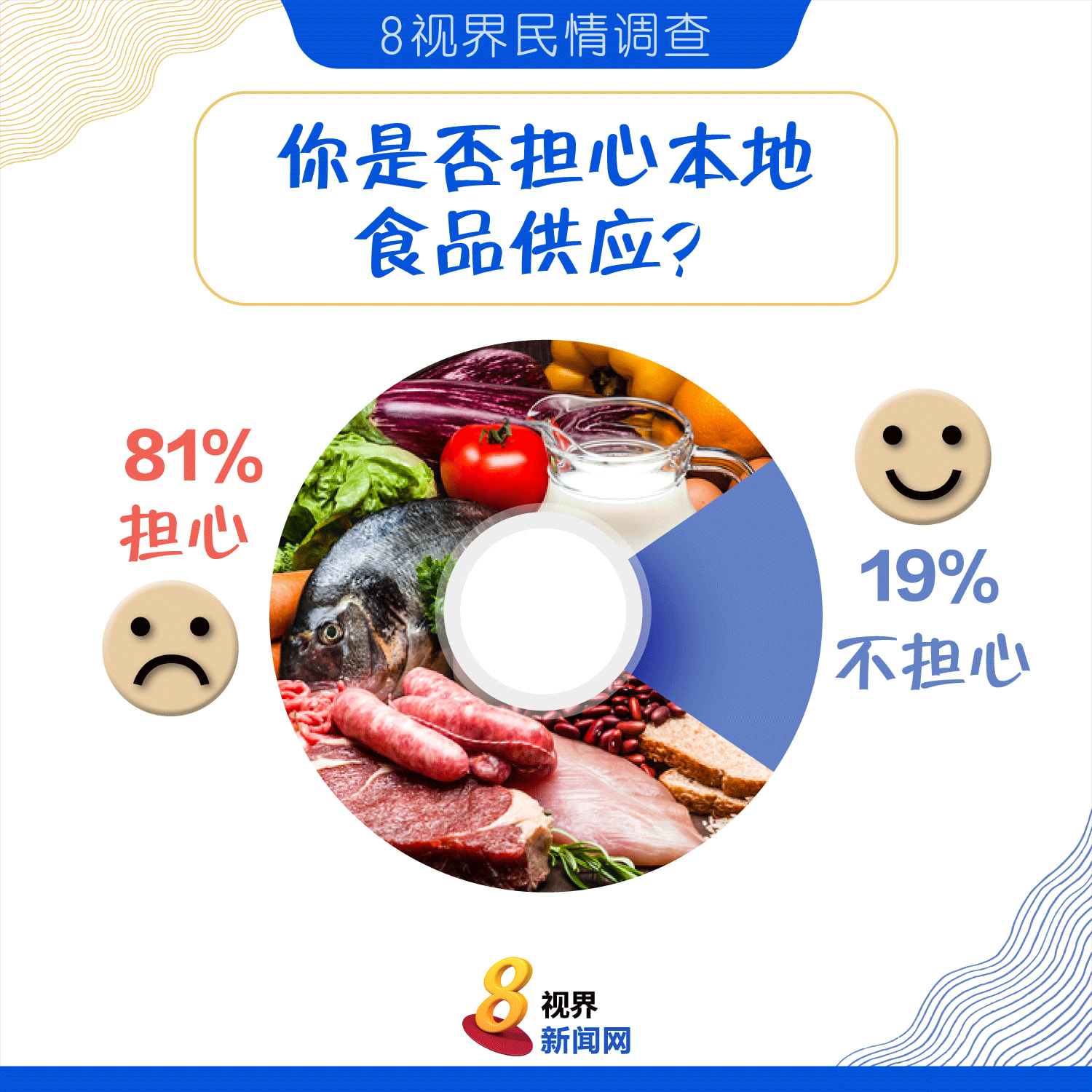 8视界民情调查

你是否担心本地食品供应？

81%
担心

19%
不担心

8
视界
新闻网