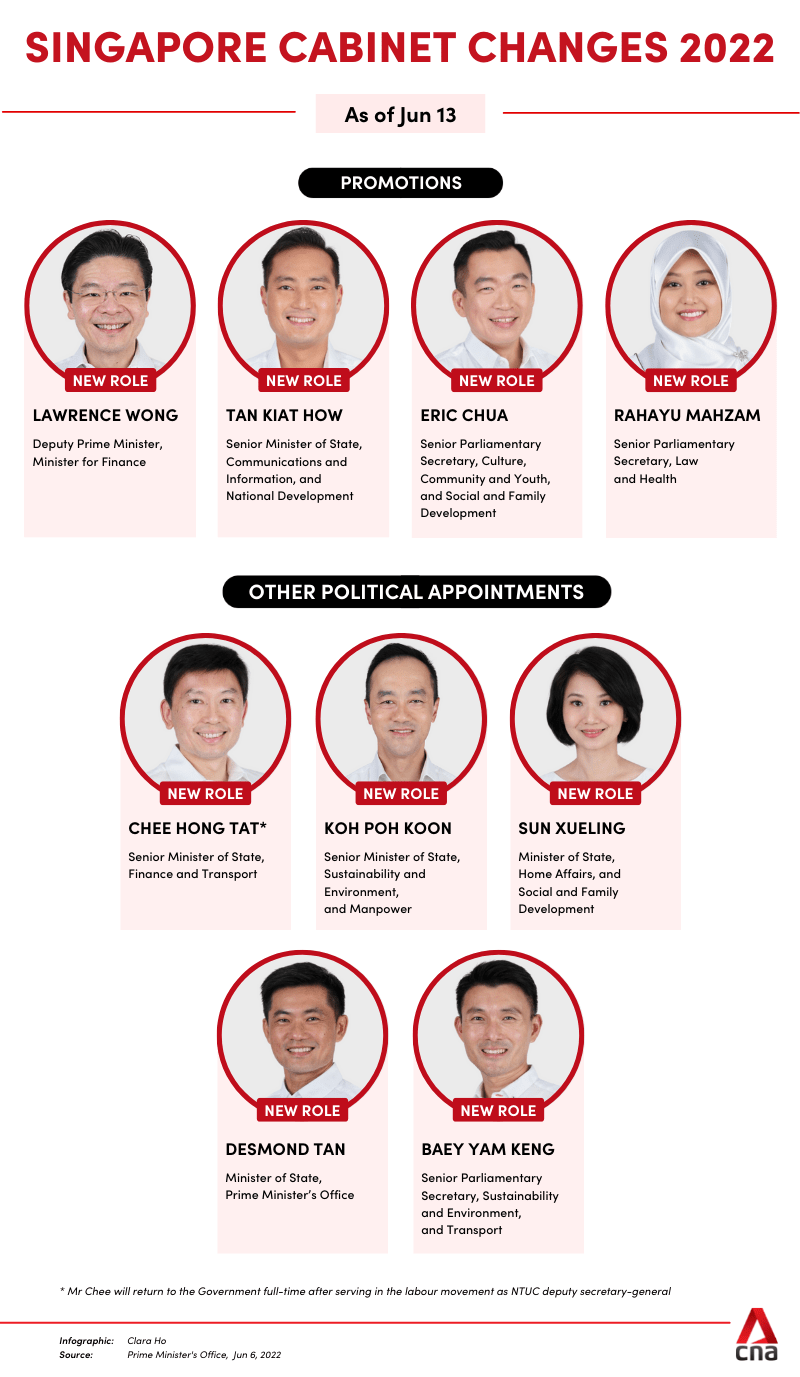 SINGAPORE CABINET CHANGES 2022

As of Jun 13

PROMOTIONS

NEW ROLE
LAWRENCE WONG
Deputy Prime Minister, Minister for Finance

NEW ROLE
TAN KIAT HOW
Senior Minister of State, Communications and Information, and National Development

NEW ROLE
ERIC CHUA
Senior Parliamentary Secretary, Culture, Community and Youth, and Social and Family Development

NEW ROLE
RAHAYU MAHZAM
Senior Parliamentary Secretary, Law and Health

OTHER POLITICAL APPOINTMENTS

NEW ROLE
CHEE HONG TAT*
Senior Minister of State, Finance and Transport

NEW ROLE
KOH POH KOON
Senior Minister of State, Sustainability and Environment, and Manpower

NEW ROLE
SUN XUELING
Minister of State, Home Affairs, and Social and Family Development

NEW ROLE
DESMOND TAN
Minister of State, Prime Minister's Office

NEW ROLE
BAEY YAM KENG
Senior Parliamentary Secretary, Sustainability and Environment, and Transport

* Mr Chee will return to the Government full-time after serving in the labour movement as NTUC deputy secretary-general

Infographic: Clara Ho
Source: Prime Minister's Office, Jun 6, 2022

cna