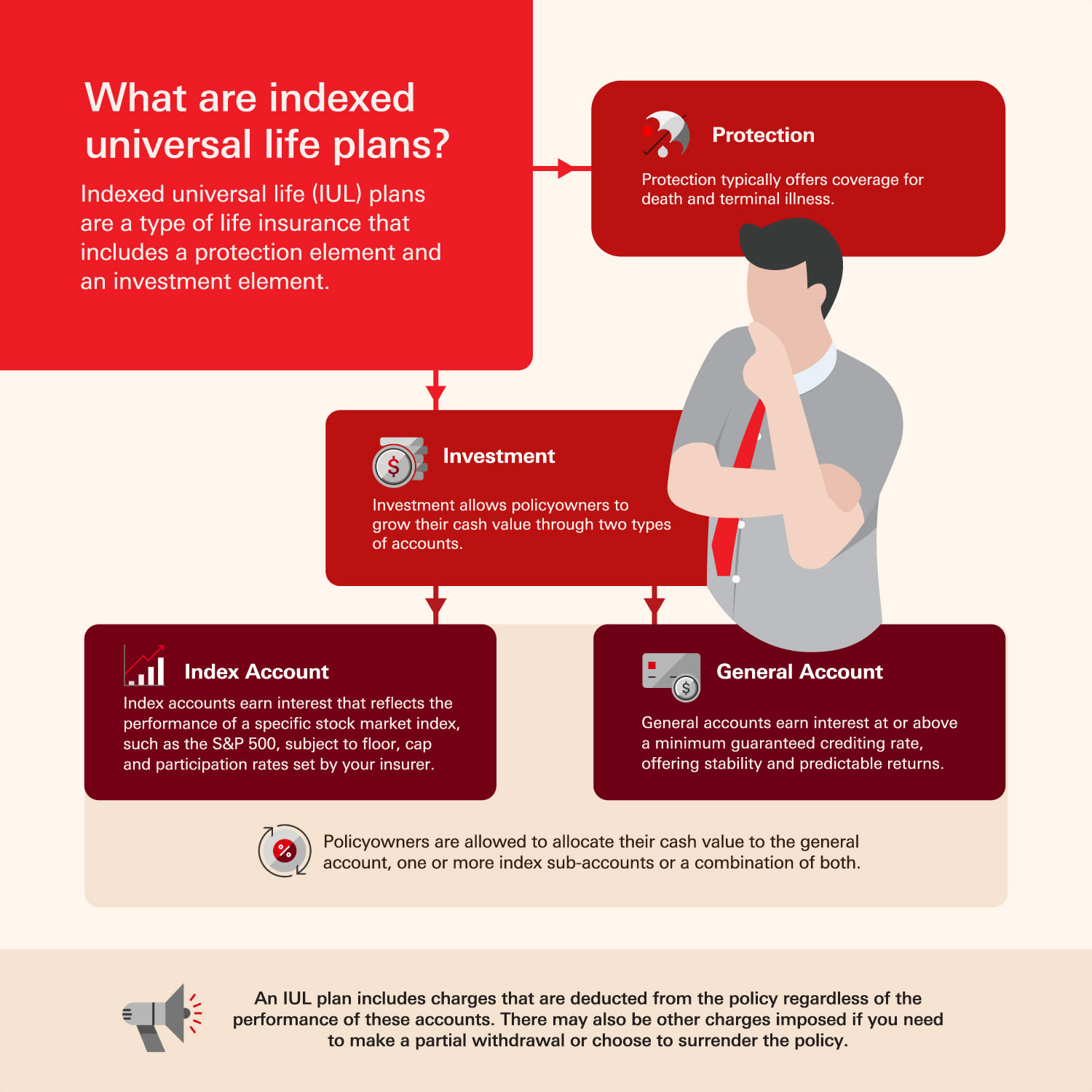 What are indexed universal life plans?

Indexed universal life (IUL) plans are a type of life insurance that includes a protection element and an investment element.

Protection

Protection typically offers coverage for death and terminal illness.

Investment

Investment allows policyowners to grow their cash value through two types of accounts.

Index Account

Index accounts earn interest that reflects the performance of a specific stock market index, such as the S&P 500, subject to floor, cap and participation rates set by your insurer.

General Account

General accounts earn interest at or above a minimum guaranteed crediting rate, offering stability and predictable returns.

Policyowners are allowed to allocate their cash value to the general account, one or more index sub-accounts or a combination of both.

An IUL plan includes charges that are deducted from the policy regardless of the performance of these accounts. There may also be other charges imposed if you need to make a partial withdrawal or choose to surrender the policy.