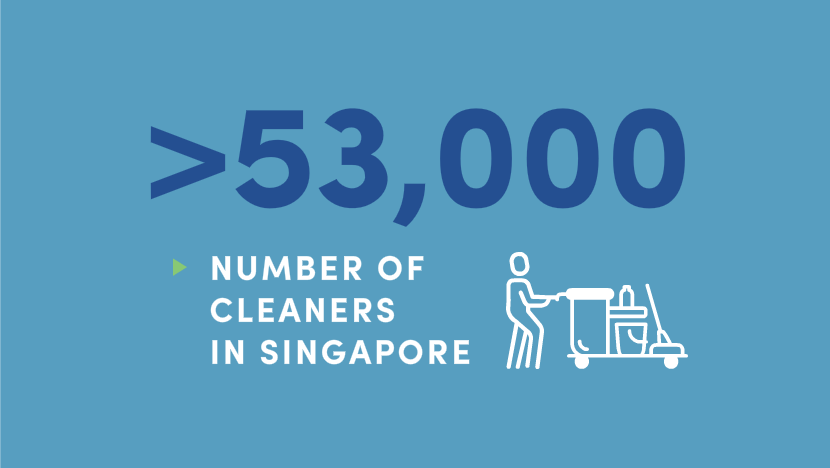 >53,000

NUMBER OF CLEANERS IN SINGAPORE