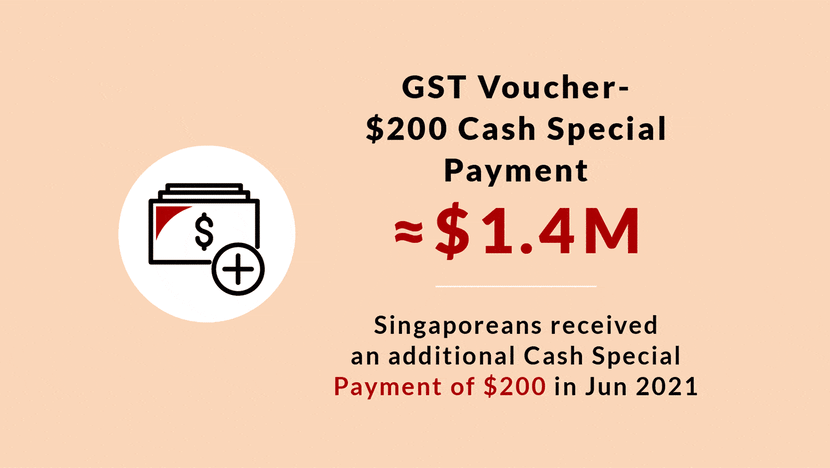 $

GST Voucher-
\$200 Cash Special Payment

≈\$1.4M

Singaporeans received an additional Cash Special Payment of \$200 in Jun 2021