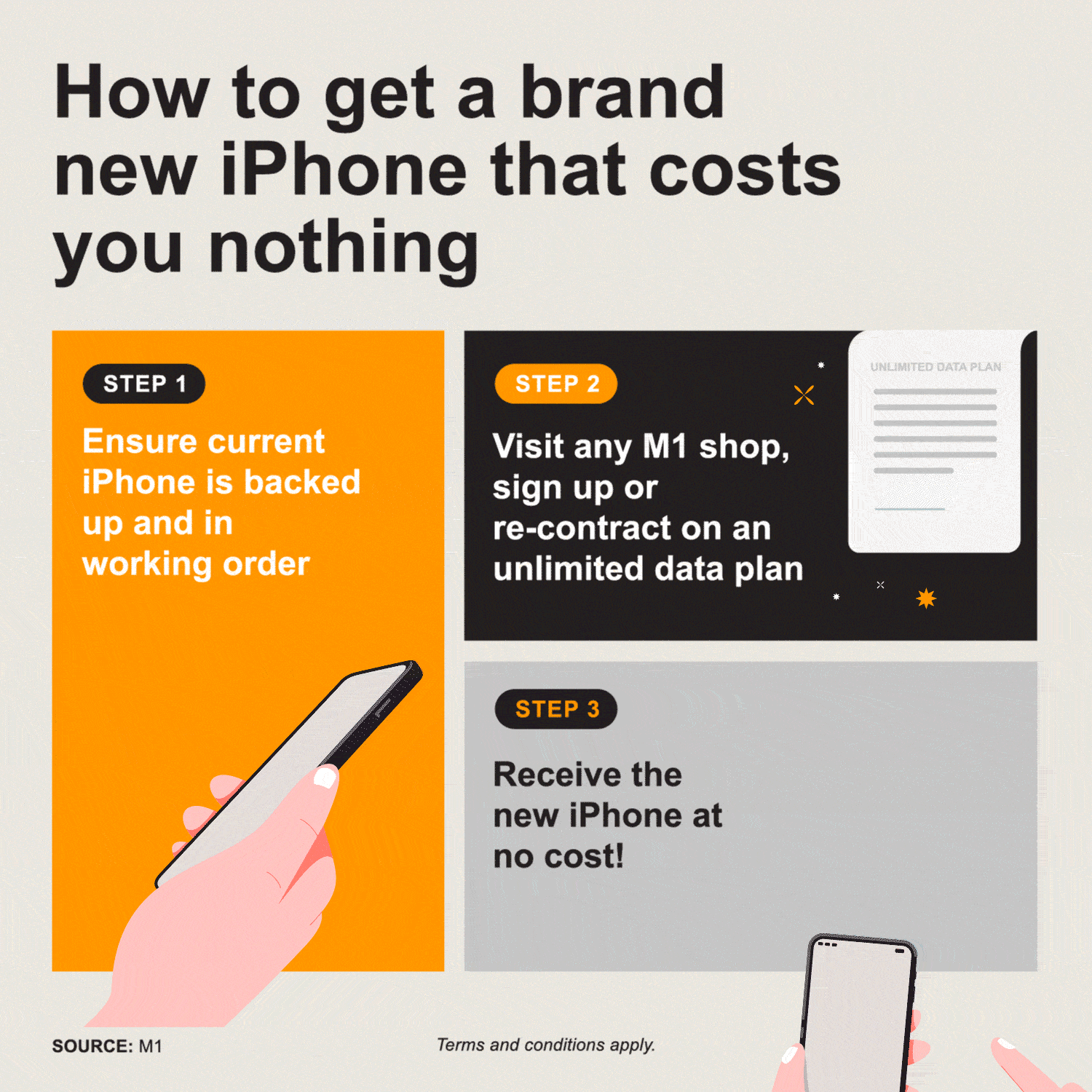 How to get a brand new iPhone that costs you nothing

STEP 1

Ensure current iPhone is backed up and in working order

STEP 2

Visit any M1 shop, sign up or re-contract on an unlimited data plan

UNLIMITED DATA PLAN

STEP 3

Receive the new iPhone at no cost!

SOURCE: M1

Terms and conditions apply.