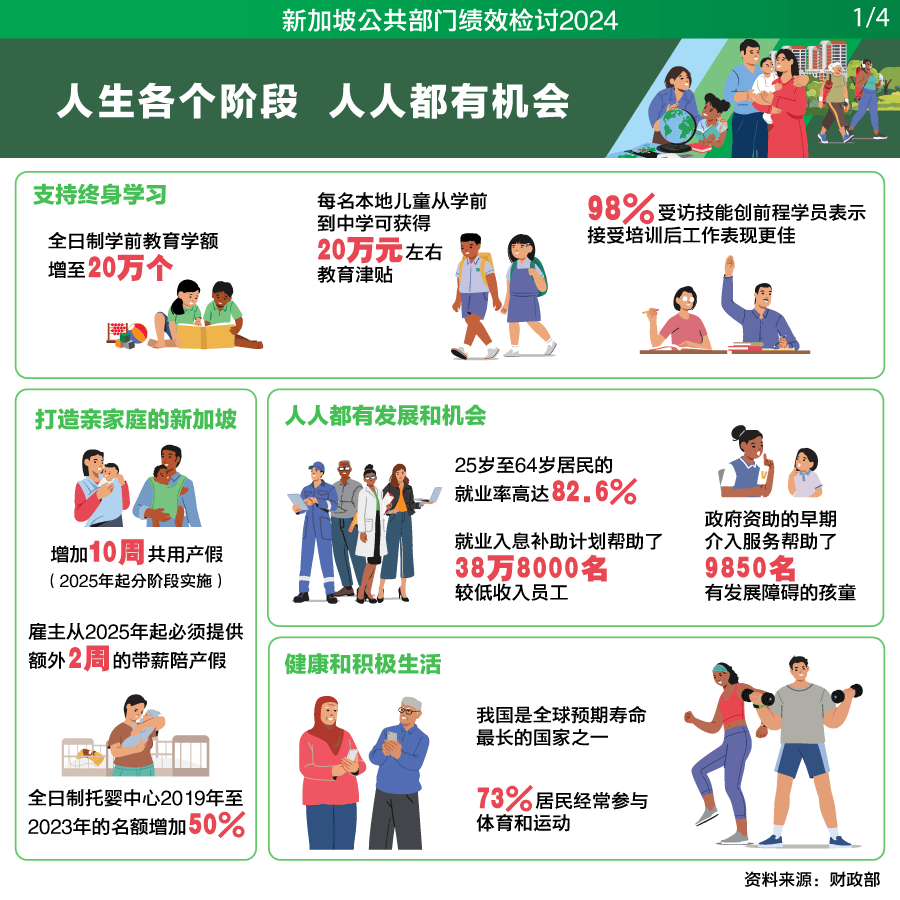 新加坡公共部门绩效检讨2024

1/4

人生各个阶段 人人都有机会

支持终身学习

全日制学前教育学额增至20万个

每名本地儿童从学前到中学可获得20万元左右教育津贴

98%受访技能创前程学员表示接受培训后工作表现更佳

打造亲家庭的新加坡

增加10周共用产假
（2025年起分阶段实施）

雇主从2025年起必须提供额外2周的带薪陪产假

全日制托婴中心2019年至2023年的名额增加50%

人人都有发展和机会

25岁至64岁居民的就业率高达82.6%

就业入息补助计划帮助了38万8000名较低收入员工

政府资助的早期介入服务帮助了9850名有发展障碍的孩童

健康和积极生活

我国是全球预期寿命最长的国家之一

73%居民经常参与体育和运动

资料来源：财政部