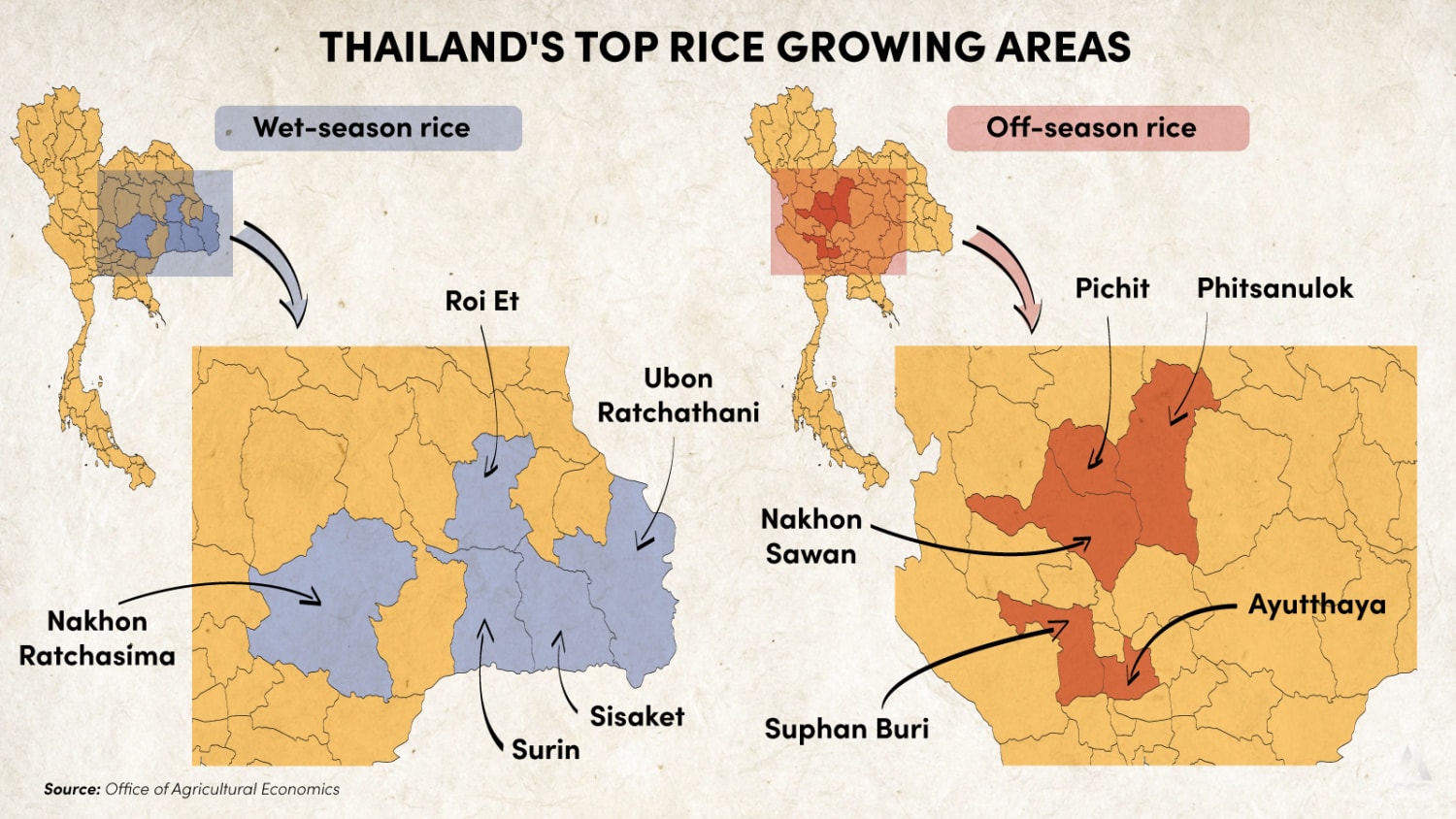 THAILAND'S TOP RICE GROWING AREAS

Wet-season rice

Roi Et

Ubon Ratchathani

Nakhon Ratchasima

Sisaket

Surin

Off-season rice

Pichit

Phitsanulok

Nakhon Sawan

Ayutthaya

Suphan Buri

Source: Office of Agricultural Economics