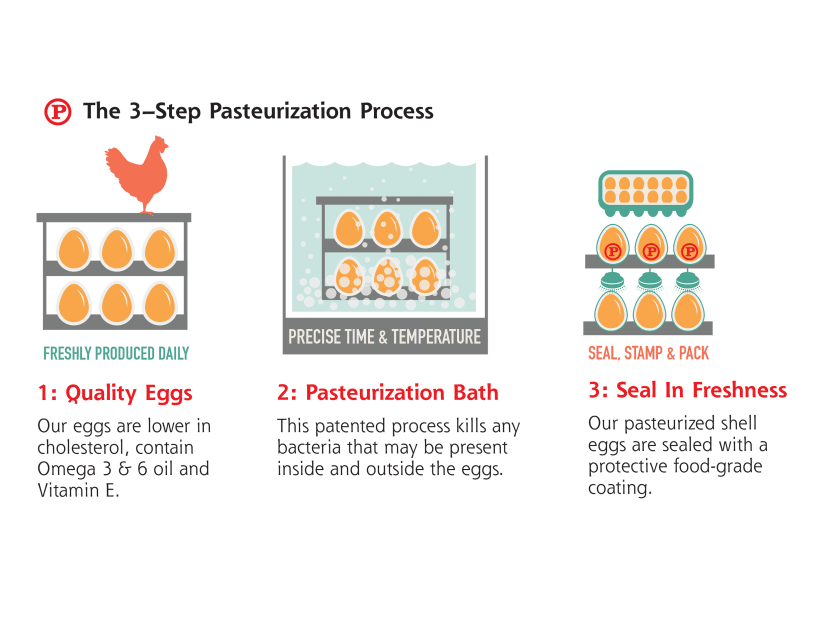 P The 3–Step Pasteurization Process

FRESHLY PRODUCED DAILY

1: Quality Eggs

Our eggs are lower in cholesterol, contain Omega 3 & 6 oil and Vitamin E.

PRECISE TIME & TEMPERATURE

2: Pasteurization Bath

This patented process kills any bacteria that may be present inside and outside the eggs.

P P P

SEAL, STAMP & PACK

3: Seal In Freshness

Our pasteurized shell eggs are sealed with a protective food-grade coating.