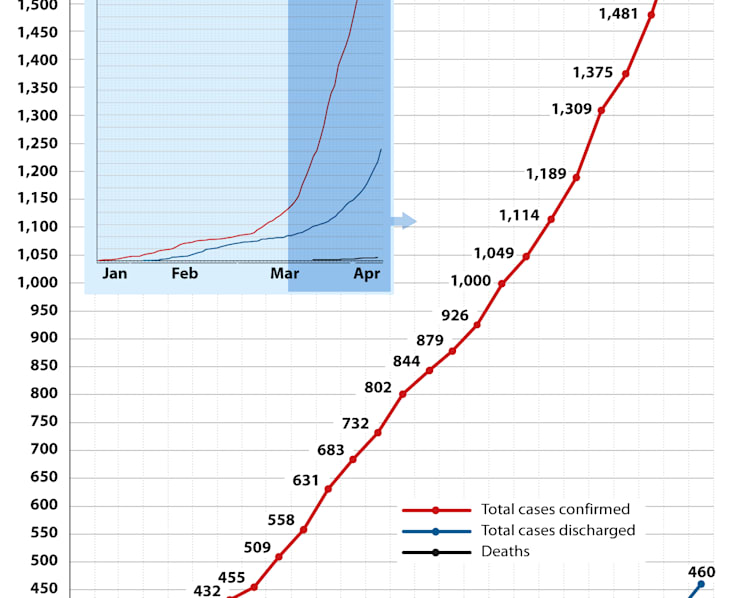 1,500
1,450
1,400
1,350
1,300
1,250
1,200
1,150
1,100
1,050
1,000
950
900
850
800
750
700
650
600
550
500
450

Jan
Feb
Mar
Apr

1,481
1,375
1,309
1,189
1,114
1,049
1,000
926
879
844
802
732
683
631
558
509
455
432
460

Total cases confirmed
Total cases discharged
Deaths