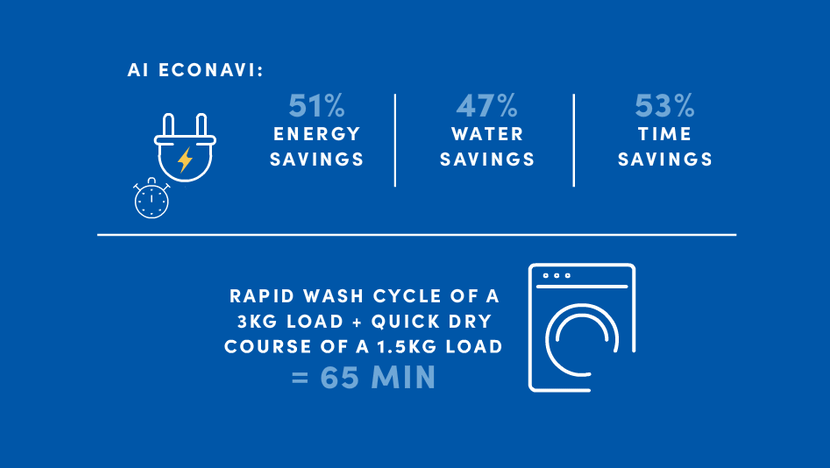 AI ECONAVI:

51%
ENERGY SAVINGS

47%
WATER SAVINGS

53%
TIME SAVINGS

RAPID WASH CYCLE OF A 3KG LOAD + QUICK DRY COURSE OF A 1.5KG LOAD
= 65 MIN