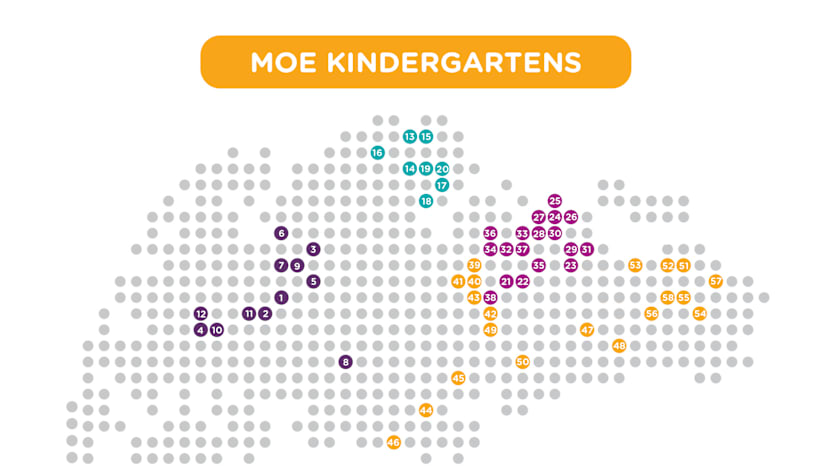 MOE KINDERGARTENS

13 15
16
14 19 20
17
18
25
27 24 26
6
36 33 28 30
3
34 32 37 29 31
7 9
39 35 23 53 52 51
5
41 40 21 22 57
1
43 38 58 55
12 11 2
42 56 54
4 10
49 47
48
8
50
45
44
46