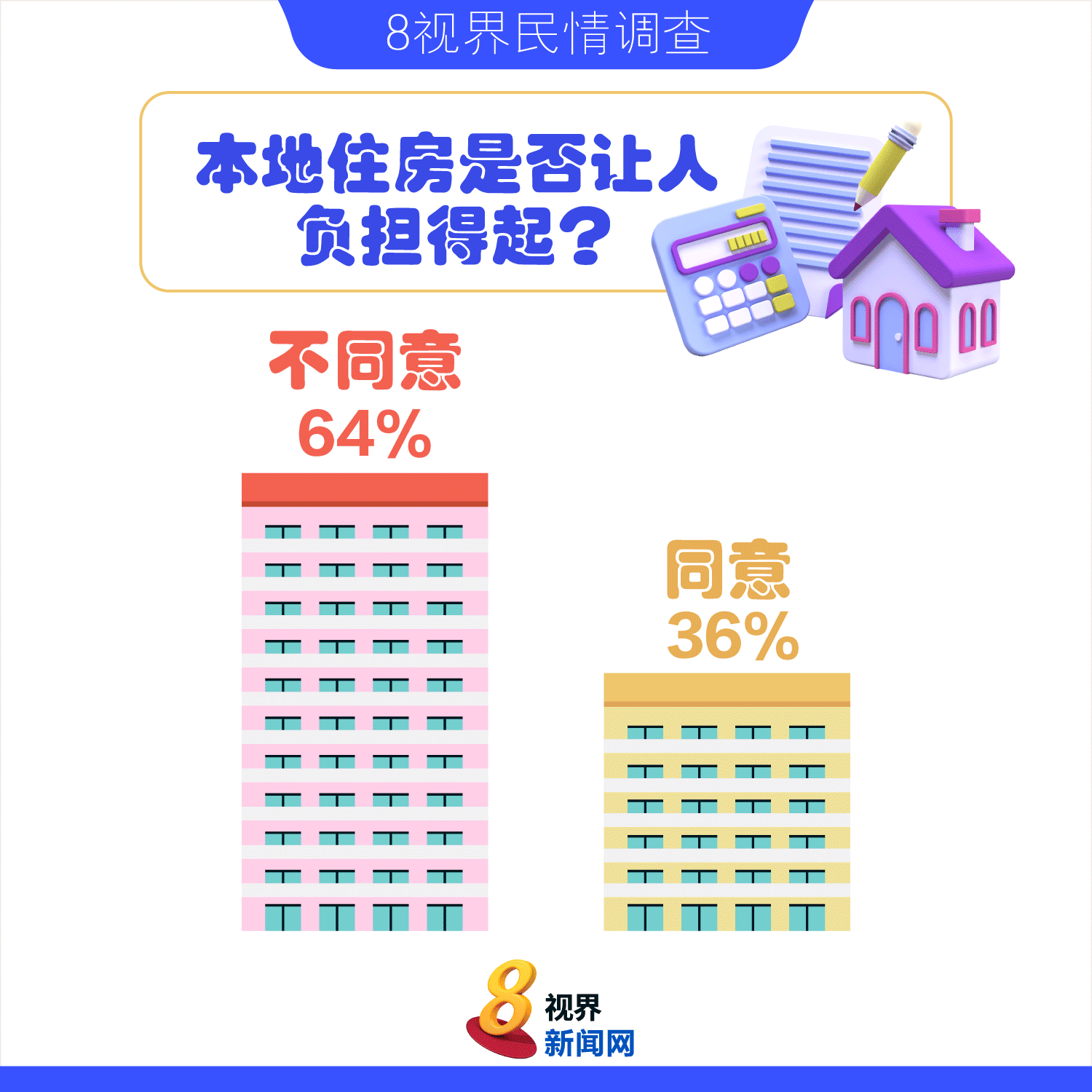 8视界民情调查

本地住房是否让人负担得起？

不同意
64%

同意
36%

8
视界
新闻网