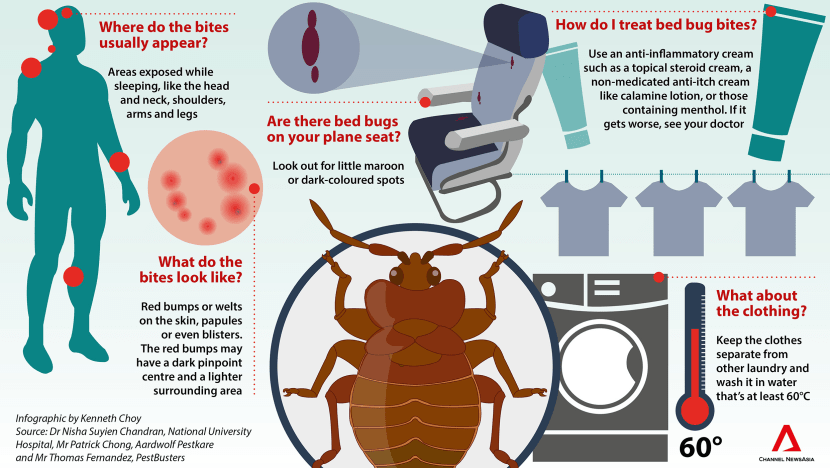 Where do the bites usually appear?

Areas exposed while sleeping, like the head and neck, shoulders, arms and legs

What do the bites look like?

Red bumps or welts on the skin, papules or even blisters. The red bumps may have a dark pinpoint centre and a lighter surrounding area

Are there bed bugs on your plane seat?

Look out for little maroon or dark-coloured spots

How do I treat bed bug bites?

Use an anti-inflammatory cream such as a topical steroid cream, a non-medicated anti-itch cream like calamine lotion, or those containing menthol. If it gets worse, see your doctor

What about the clothing?

Keep the clothes separate from other laundry and wash it in water that's at least 60°C

60°

Infographic by Kenneth Choy
Source: Dr Nisha Suyien Chandran, National University Hospital, Mr Patrick Chong, Aardwolf Pestkare and Mr Thomas Fernandez, PestBusters

CHANNEL NEWSASIA