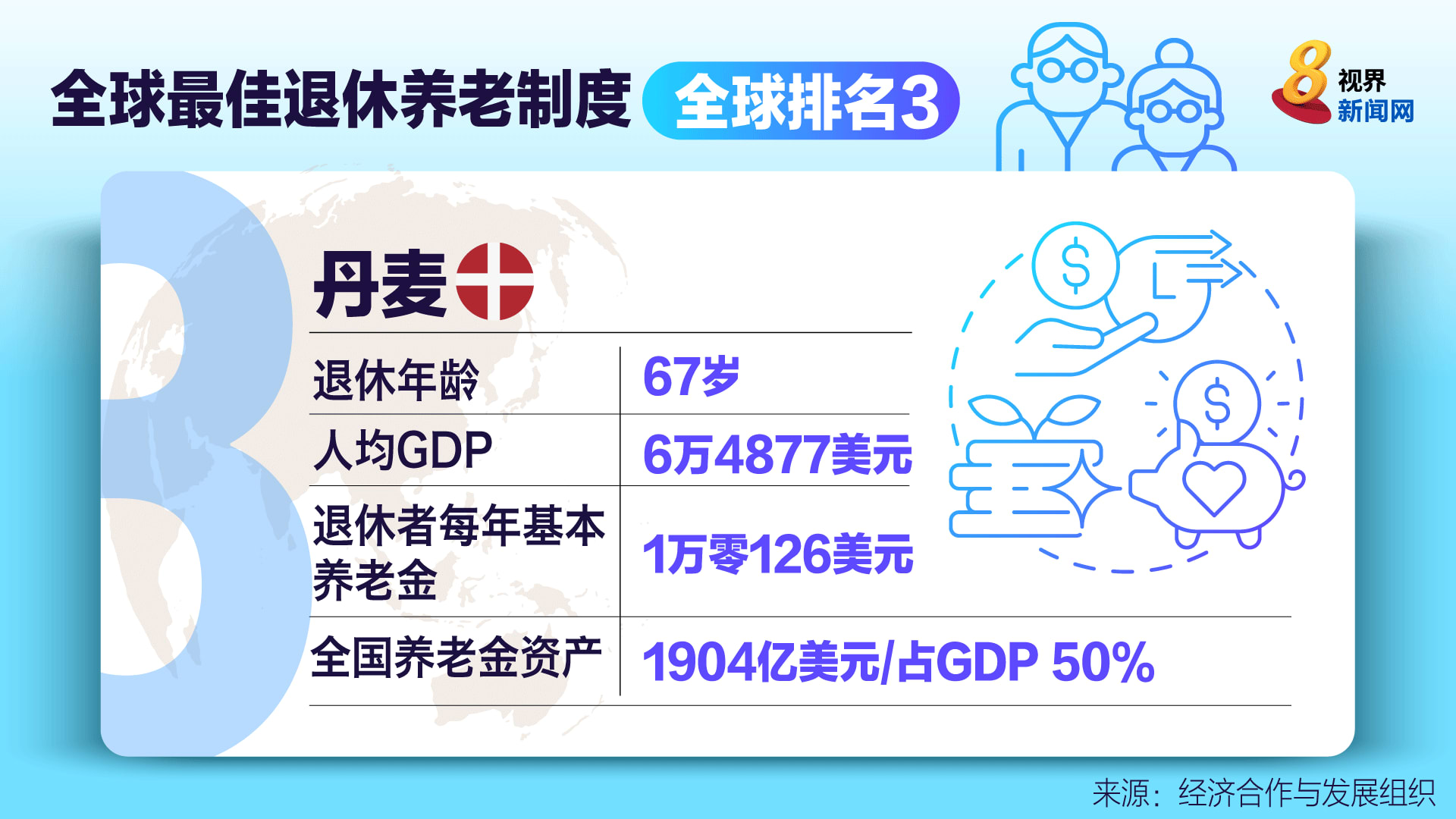 全球最佳退休养老制度 全球排名3

8 视界 新闻网

3

丹麦

| 退休年龄 | 67岁 |
|---|---|
| 人均GDP | 6万4877美元 |
| 退休者每年基本养老金 | 1万零126美元 |
| 全国养老金资产 | 1904亿美元/占GDP 50% |

来源：经济合作与发展组织