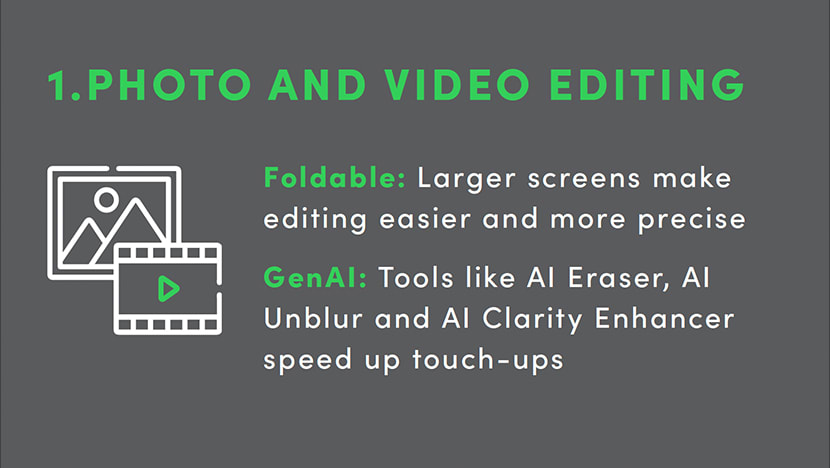 1.PHOTO AND VIDEO EDITING

Foldable: Larger screens make editing easier and more precise

GenAI: Tools like AI Eraser, AI Unblur and AI Clarity Enhancer speed up touch-ups