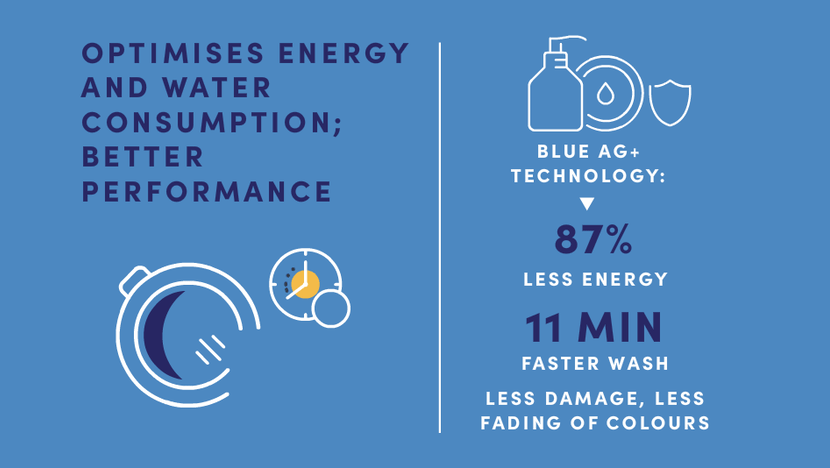 OPTIMISES ENERGY AND WATER CONSUMPTION; BETTER PERFORMANCE

BLUE AG+ TECHNOLOGY:

87%

LESS ENERGY

11 MIN

FASTER WASH

LESS DAMAGE, LESS FADING OF COLOURS