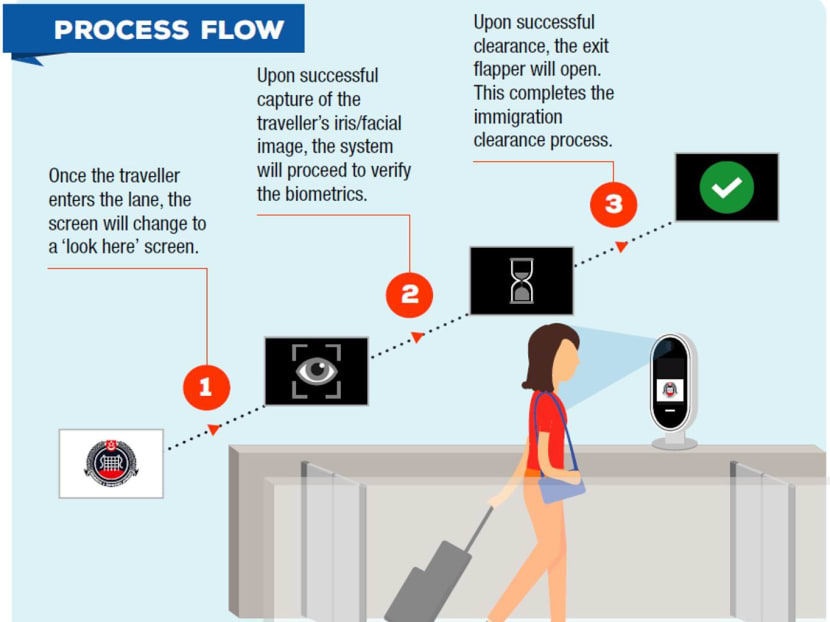 PROCESS FLOW

Once the traveller enters the lane, the screen will change to a 'look here' screen.

1

Upon successful capture of the traveller's iris/facial image, the system will proceed to verify the biometrics.

2

Upon successful clearance, the exit flapper will open. This completes the immigration clearance process.

3