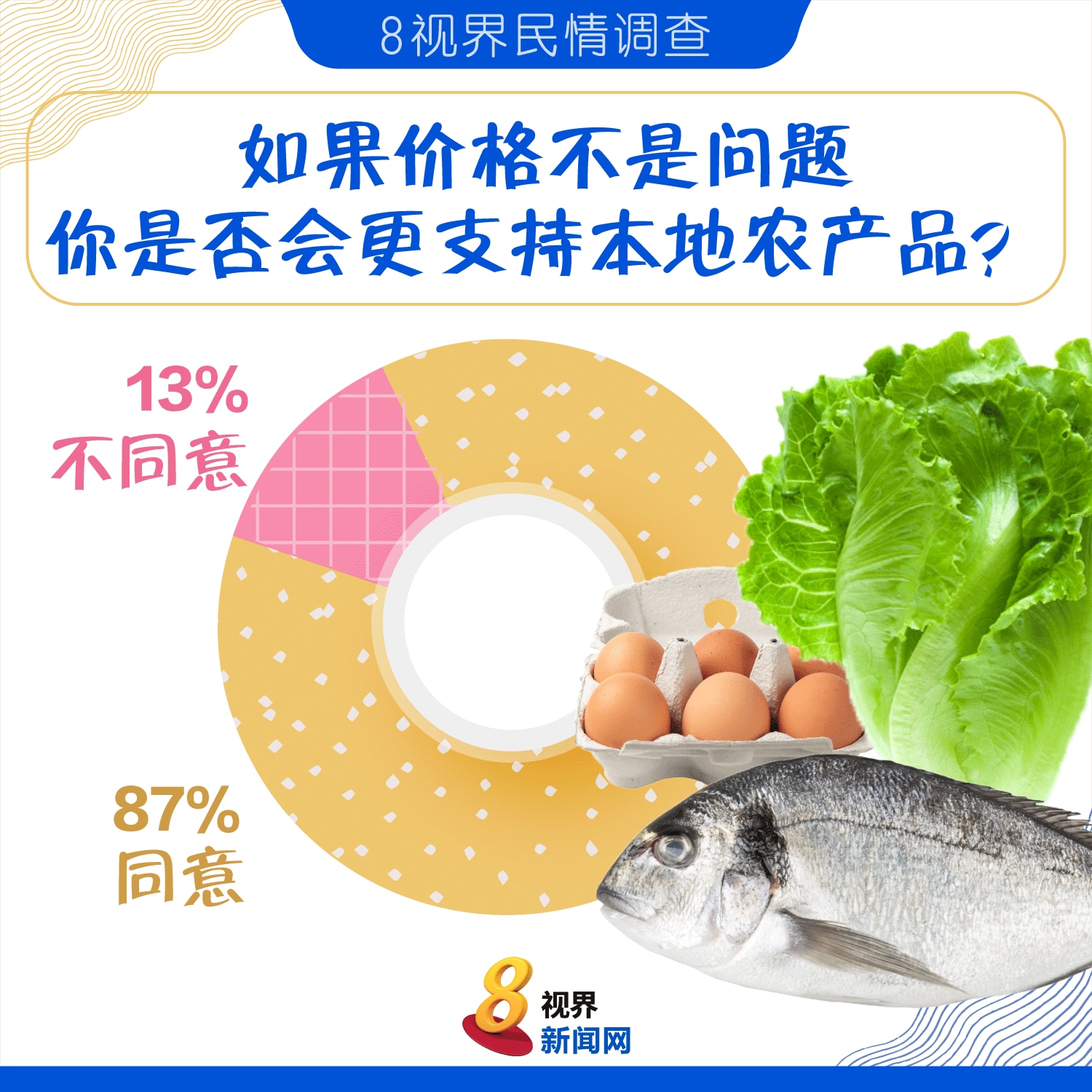 8视界民情调查

如果价格不是问题
你是否会更支持本地农产品？

13%
不同意

87%
同意

8
视界
新闻网