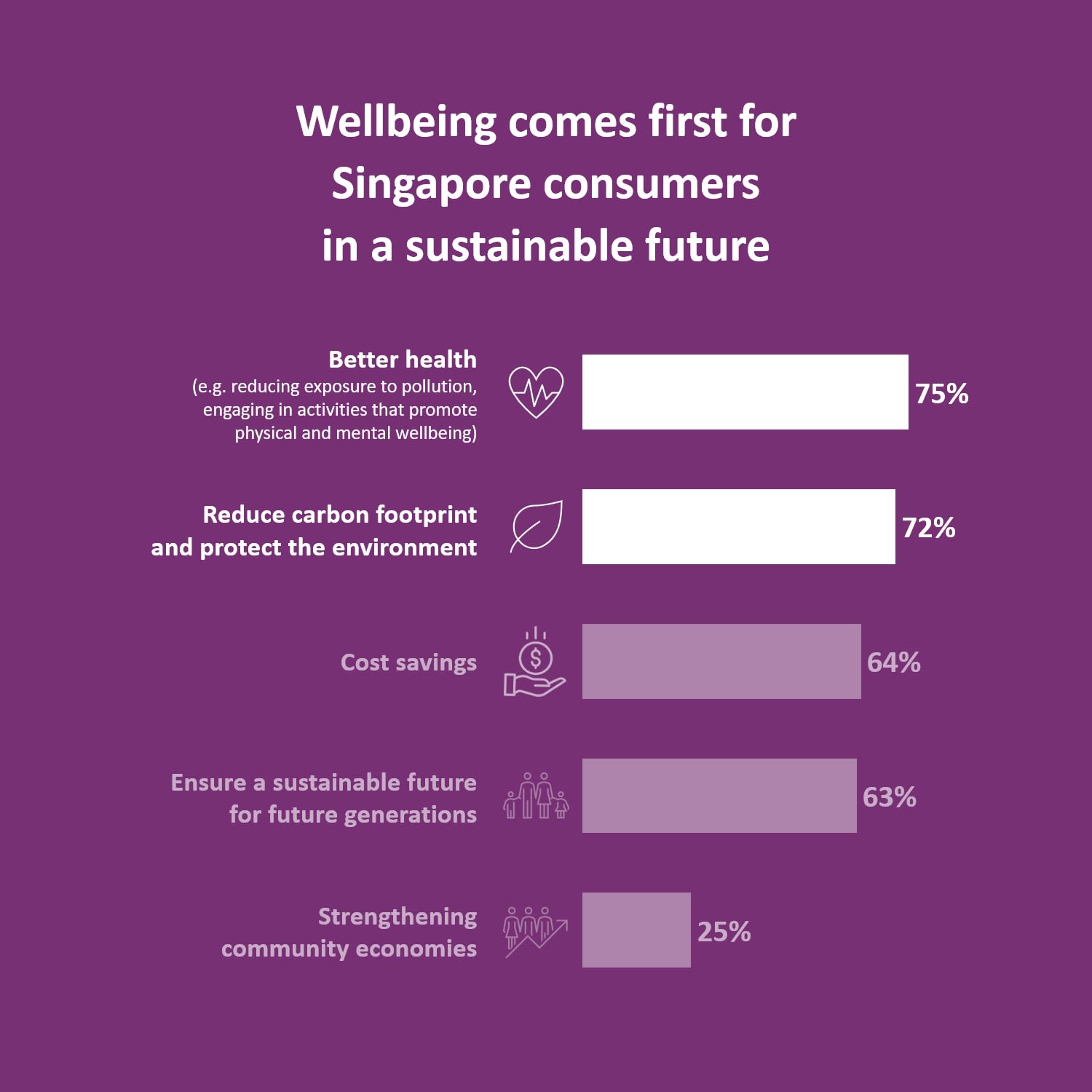 Wellbeing comes first for Singapore consumers in a sustainable future

Better health
(e.g. reducing exposure to pollution, engaging in activities that promote physical and mental wellbeing)

75%

Reduce carbon footprint and protect the environment

72%

Cost savings

64%

Ensure a sustainable future for future generations

63%

Strengthening community economies

25%