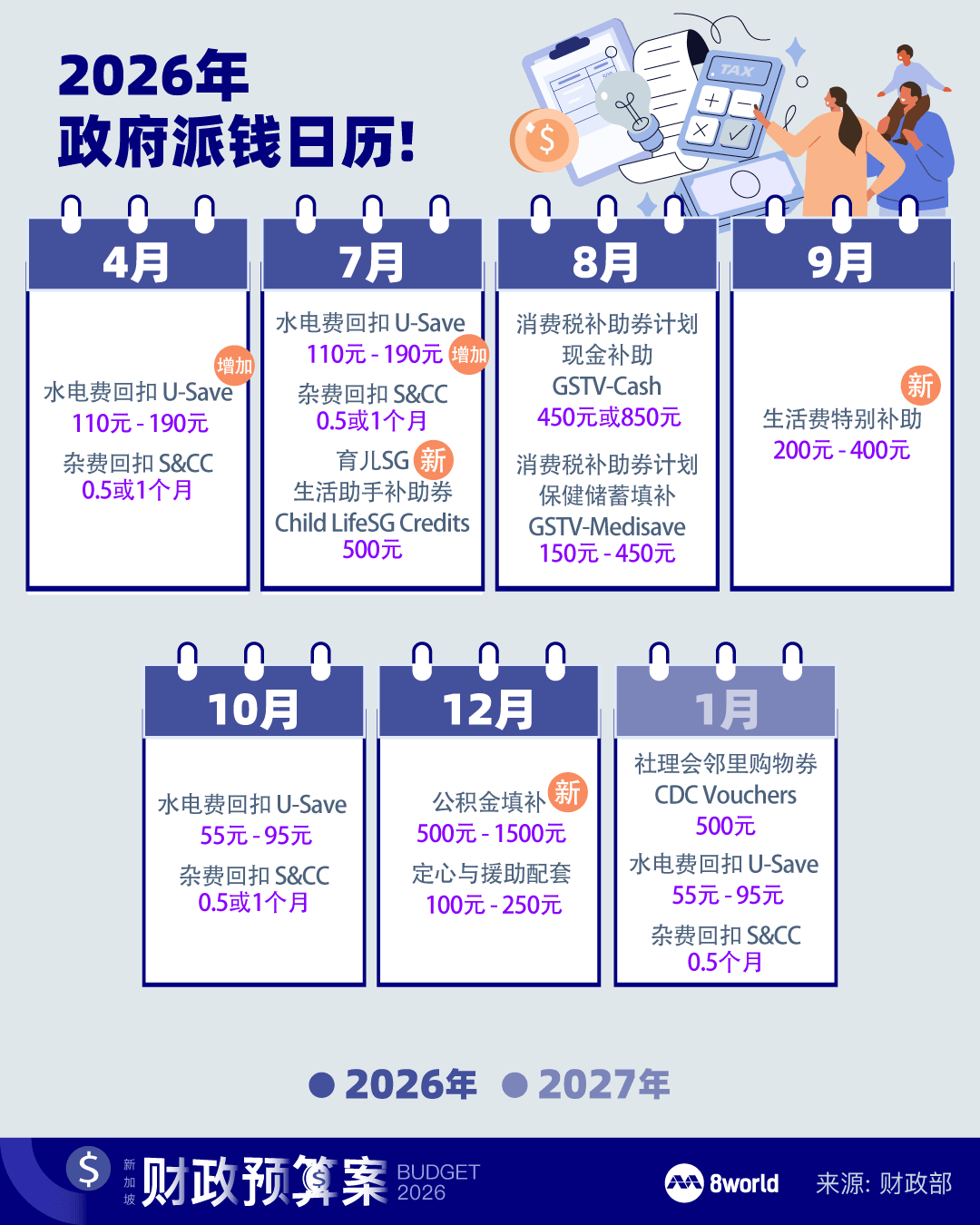 2026年
政府派钱日历!

TAX

4月

增加
水电费回扣 U-Save
110元 - 190元

杂费回扣 S&CC
0.5或1个月

7月

水电费回扣 U-Save
110元 - 190元 增加

杂费回扣 S&CC
0.5或1个月

育儿SG 新
生活助手补助券
Child LifeSG Credits
500元

8月

消费税补助券计划
现金补助
GSTV-Cash
450元或850元

消费税补助券计划
保健储蓄填补
GSTV-Medisave
150元 - 450元

9月

新
生活费特别补助
200元 - 400元

10月

水电费回扣 U-Save
55元 - 95元

杂费回扣 S&CC
0.5或1个月

12月

公积金填补 新
500元 - 1500元

定心与援助配套
100元 - 250元

1月

社理会邻里购物券
CDC Vouchers
500元

水电费回扣 U-Save
55元 - 95元

杂费回扣 S&CC
0.5个月

2026年 2027年

新加坡 财政预算案 BUDGET 2026

8world 来源: 财政部