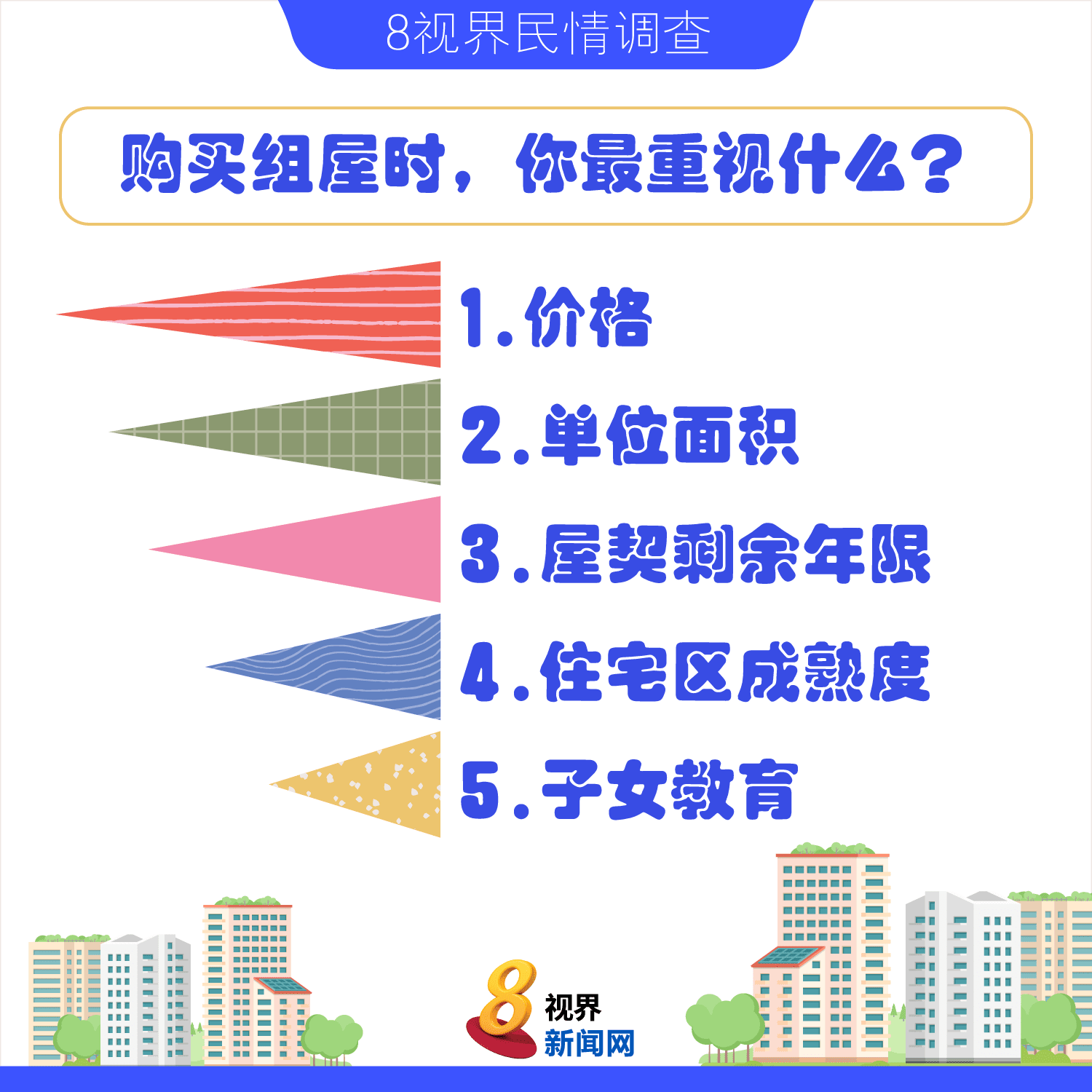 8视界民情调查

购买组屋时，你最重视什么？

1.价格

2.单位面积

3.屋契剩余年限

4.住宅区成熟度

5.子女教育

8 视界 新闻网