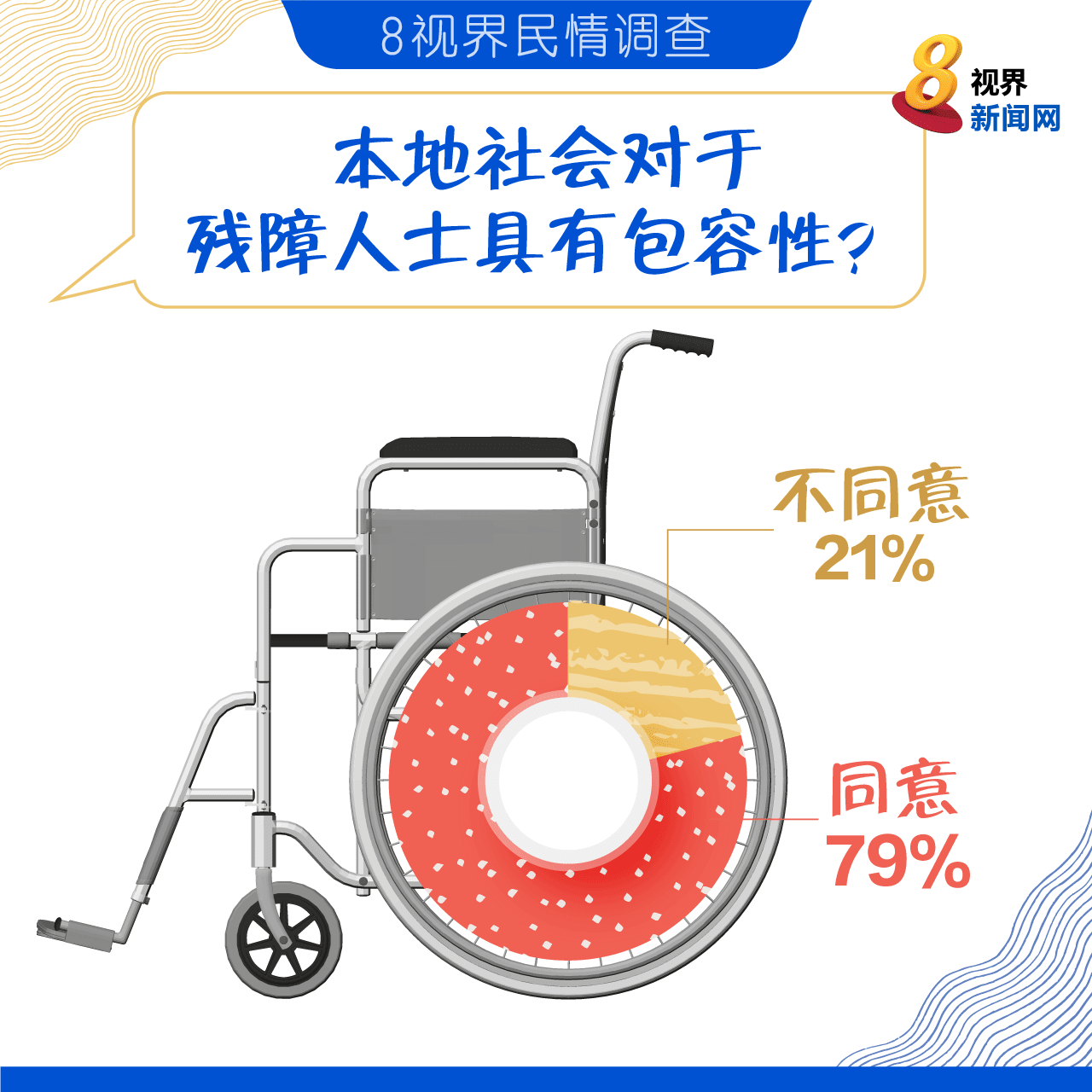 8视界民情调查

8 视界 新闻网

本地社会对于残障人士具有包容性?

不同意
21%

同意
79%