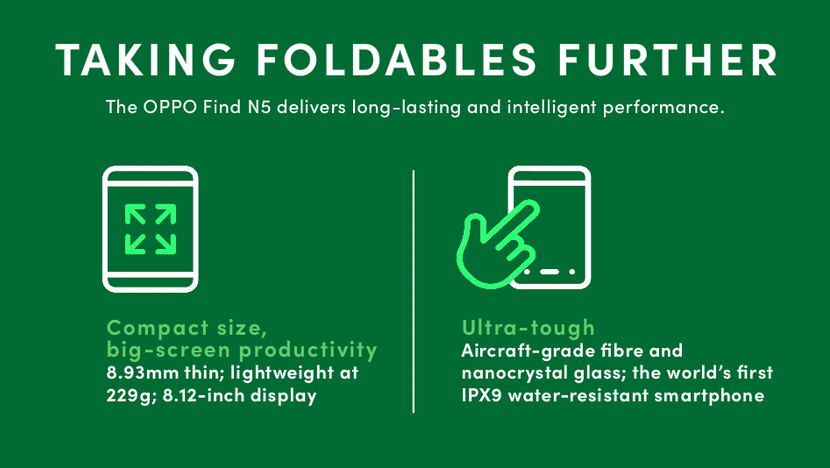 TAKING FOLDABLES FURTHER

The OPPO Find N5 delivers long-lasting and intelligent performance.

Compact size, big-screen productivity
8.93mm thin; lightweight at 229g; 8.12-inch display

Ultra-tough
Aircraft-grade fibre and nanocrystal glass; the world's first IPX9 water-resistant smartphone