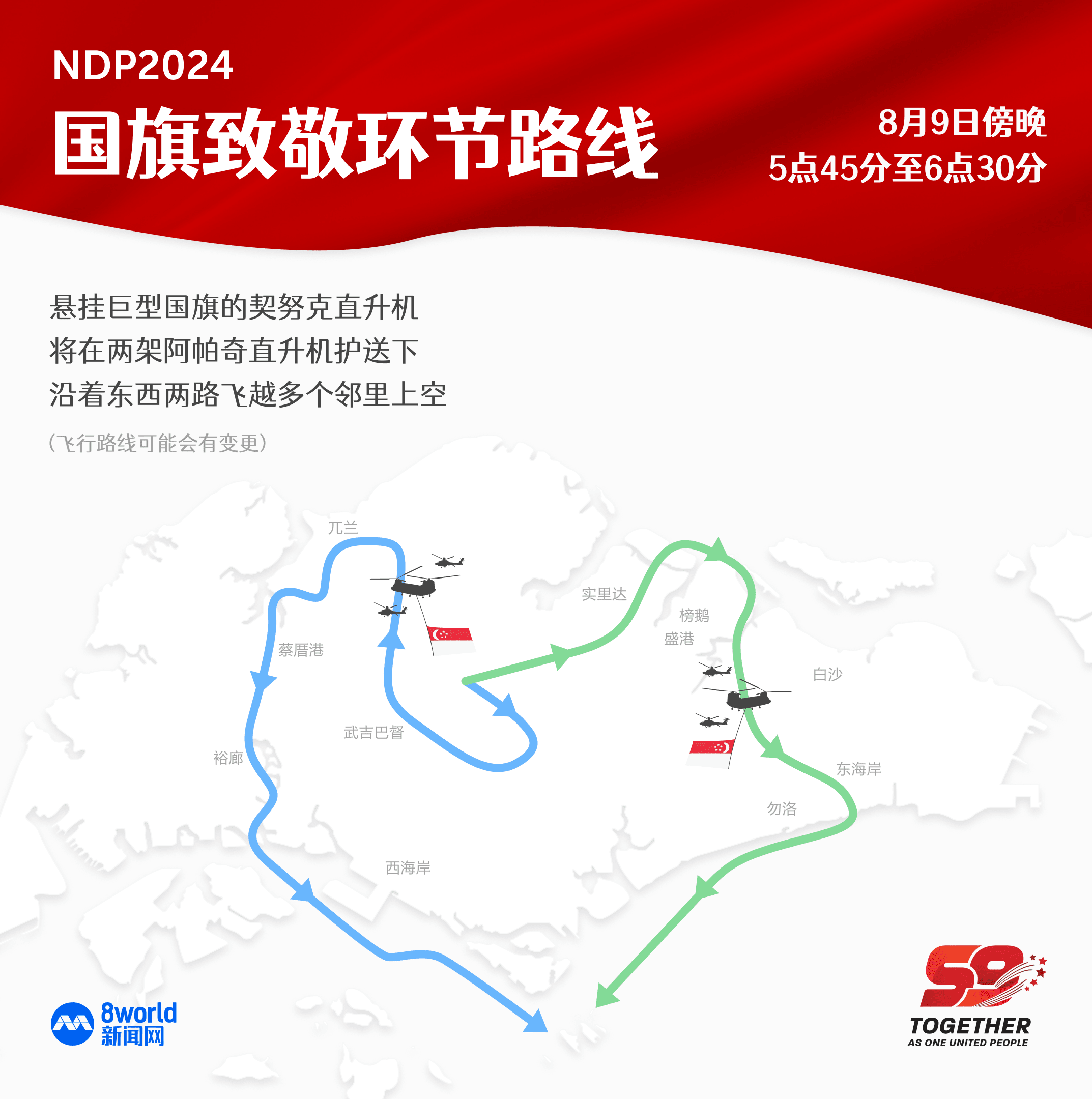 NDP2024

国旗致敬环节路线

8月9日傍晚
5点45分至6点30分

悬挂巨型国旗的契努克直升机
将在两架阿帕奇直升机护送下
沿着东西两路飞越多个邻里上空

（飞行路线可能会有变更）

兀兰

实里达

榜鹅

盛港

蔡厝港

白沙

武吉巴督

裕廊

东海岸

勿洛

西海岸

8world
新闻网

59

TOGETHER
AS ONE UNITED PEOPLE