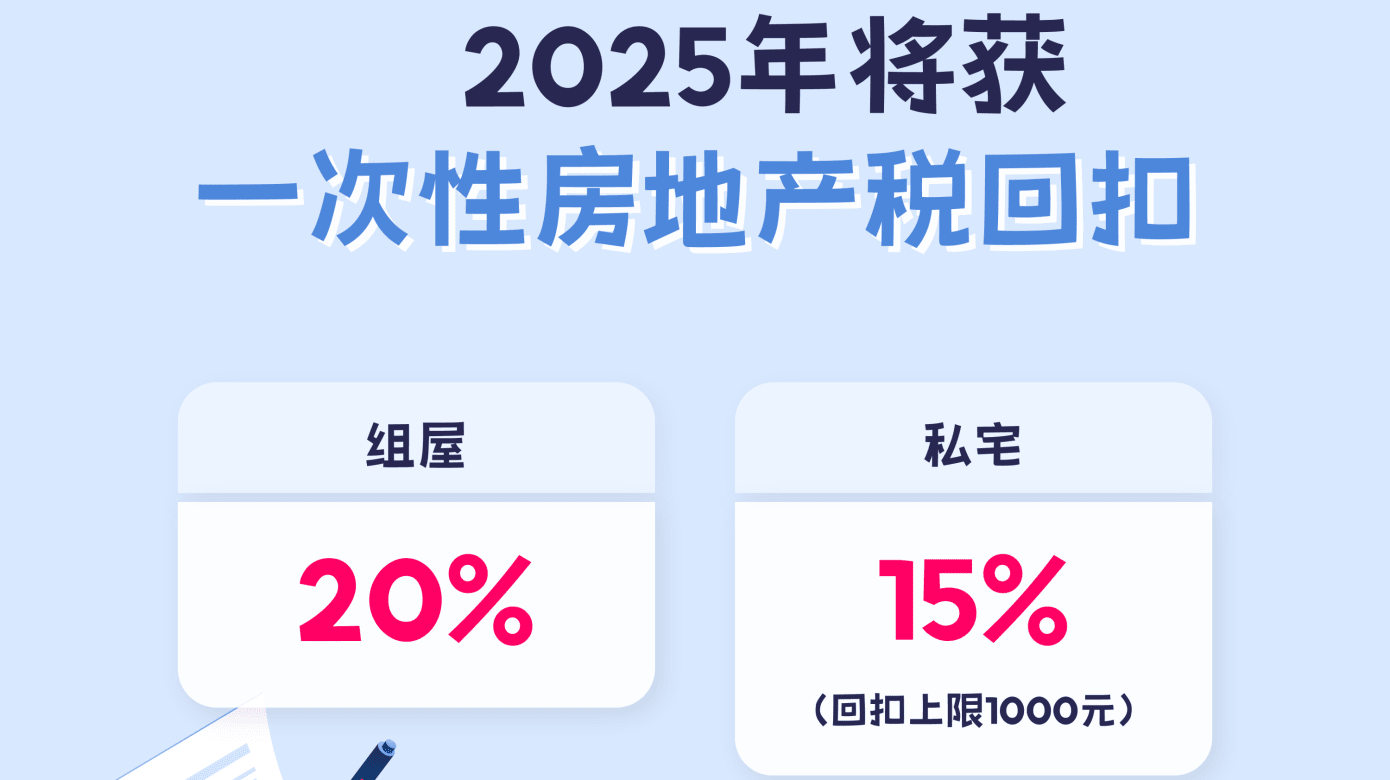 2025年将获
一次性房地产税回扣

组屋

20%

私宅

15%

（回扣上限1000元）