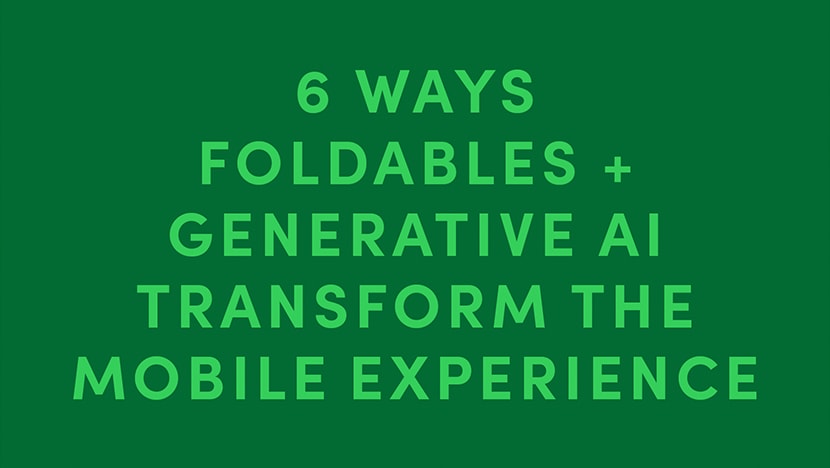 6 WAYS FOLDABLES + GENERATIVE AI TRANSFORM THE MOBILE EXPERIENCE