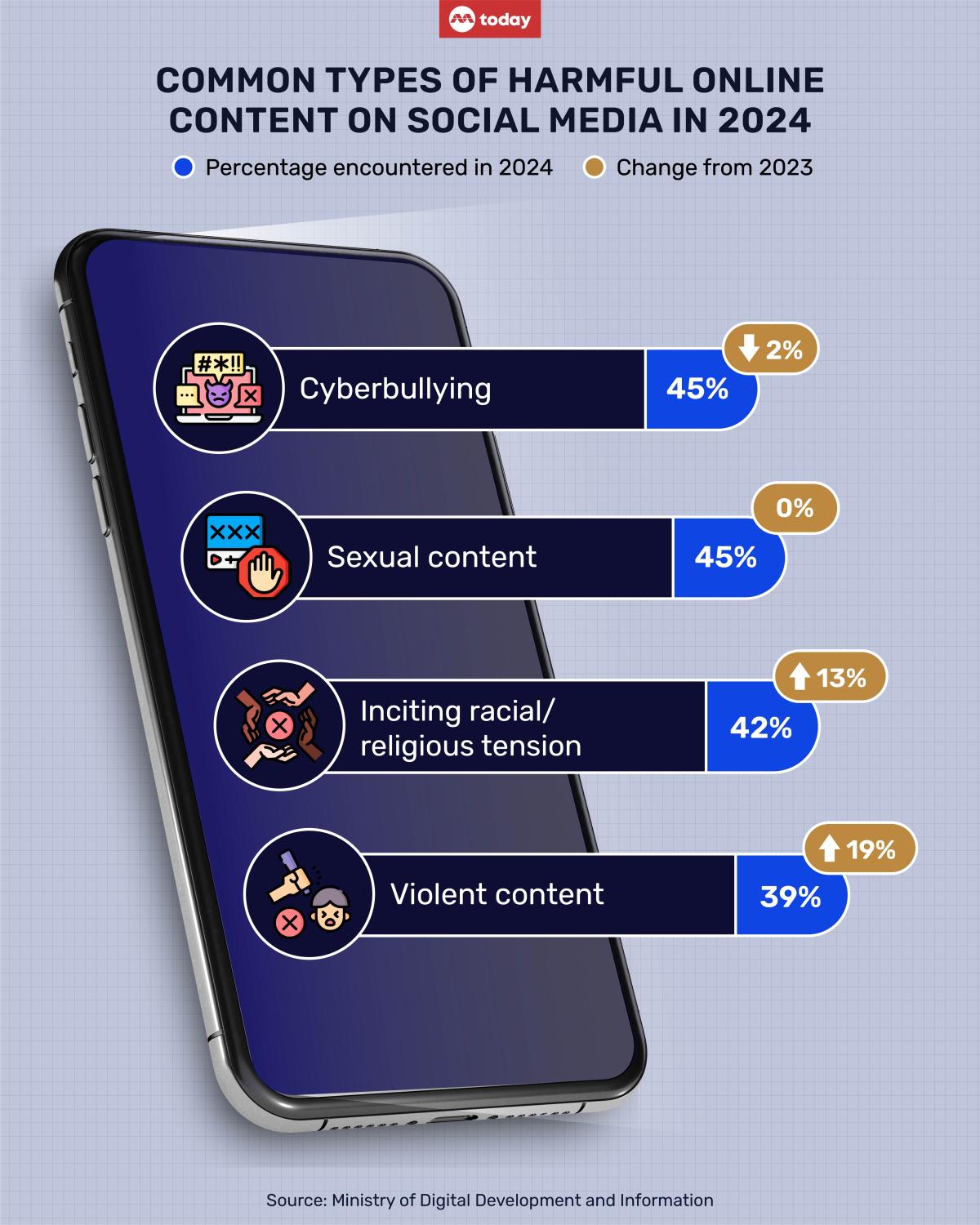 today

COMMON TYPES OF HARMFUL ONLINE CONTENT ON SOCIAL MEDIA IN 2024

Percentage encountered in 2024
Change from 2023

#*!!
Cyberbullying
45%
2%

XXX
Sexual content
45%
0%

Inciting racial/ religious tension
42%
13%

Violent content
39%
19%

Source: Ministry of Digital Development and Information