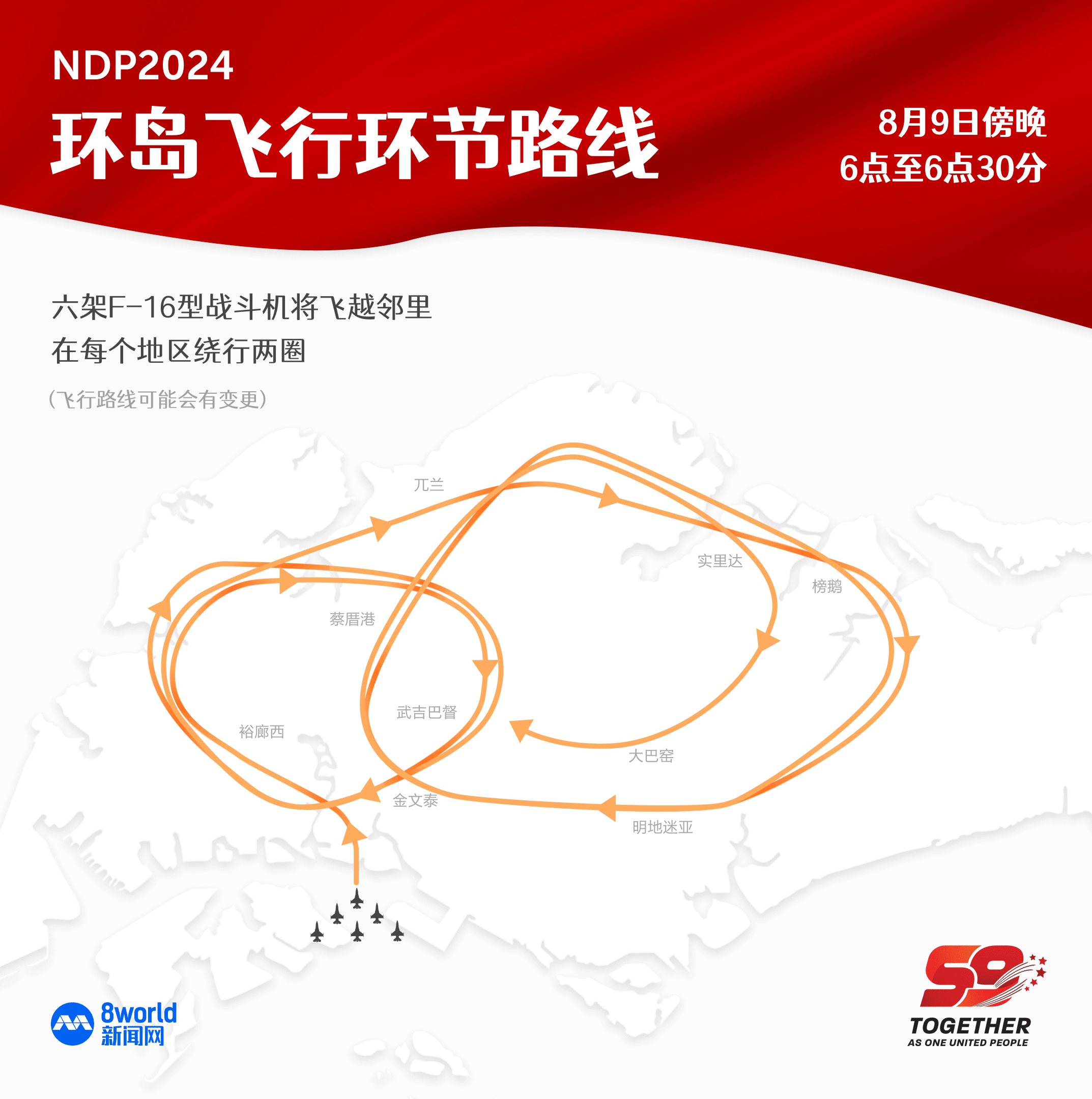 NDP2024

环岛飞行环节路线

8月9日傍晚
6点至6点30分

六架F-16型战斗机将飞越邻里
在每个地区绕行两圈

（飞行路线可能会有变更）

兀兰

实里达

榜鹅

蔡厝港

武吉巴督

裕廊西

大巴窑

金文泰

明地迷亚

8world
新闻网

59
TOGETHER
AS ONE UNITED PEOPLE