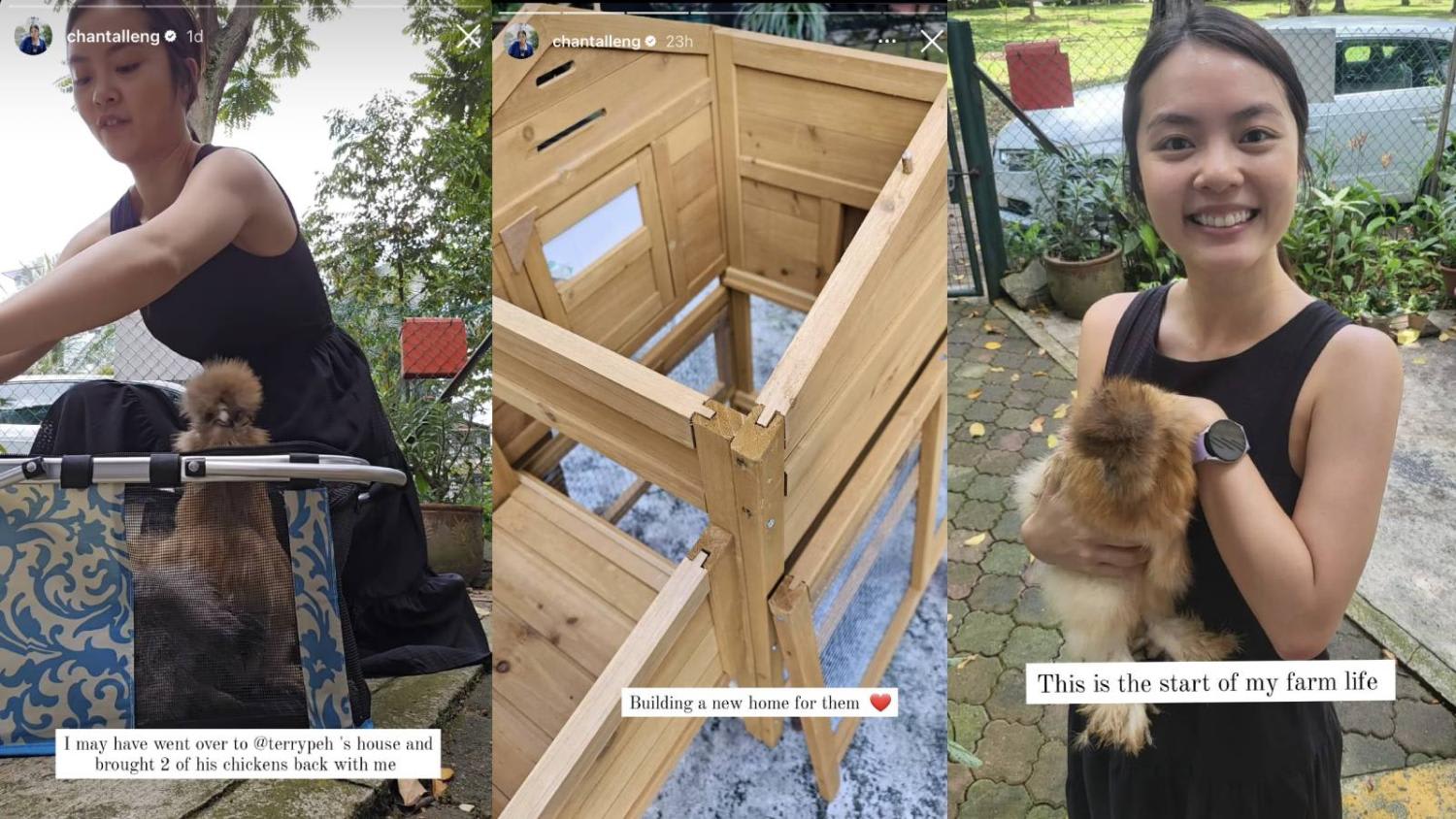 chantalleng 1d

I may have went over to @terrypeh 's house and brought 2 of his chickens back with me

chantalleng 23h

Building a new home for them ❤️

This is the start of my farm life