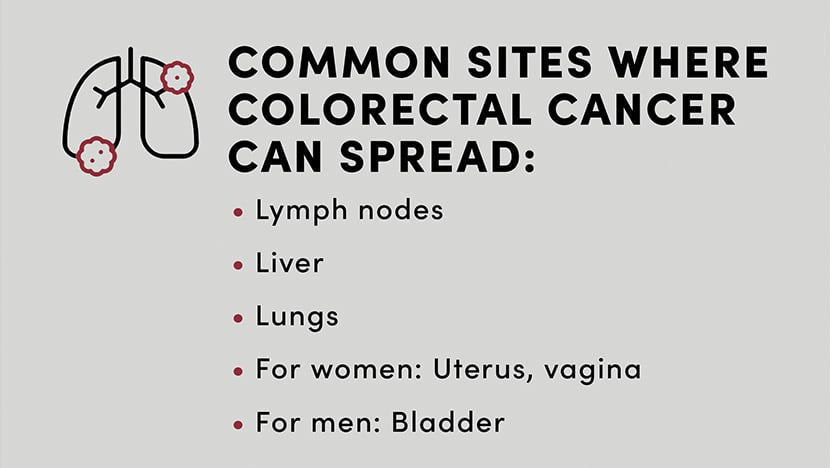 COMMON SITES WHERE COLORECTAL CANCER CAN SPREAD:

• Lymph nodes
• Liver
• Lungs
• For women: Uterus, vagina
• For men: Bladder