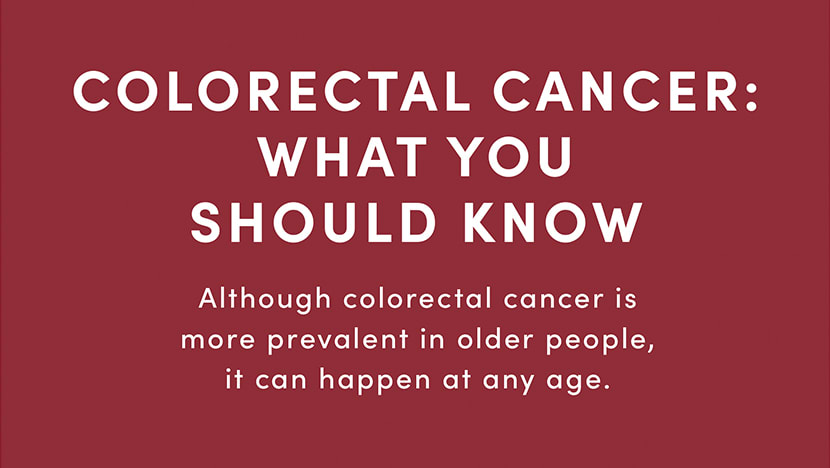 COLORECTAL CANCER: WHAT YOU SHOULD KNOW

Although colorectal cancer is more prevalent in older people, it can happen at any age.