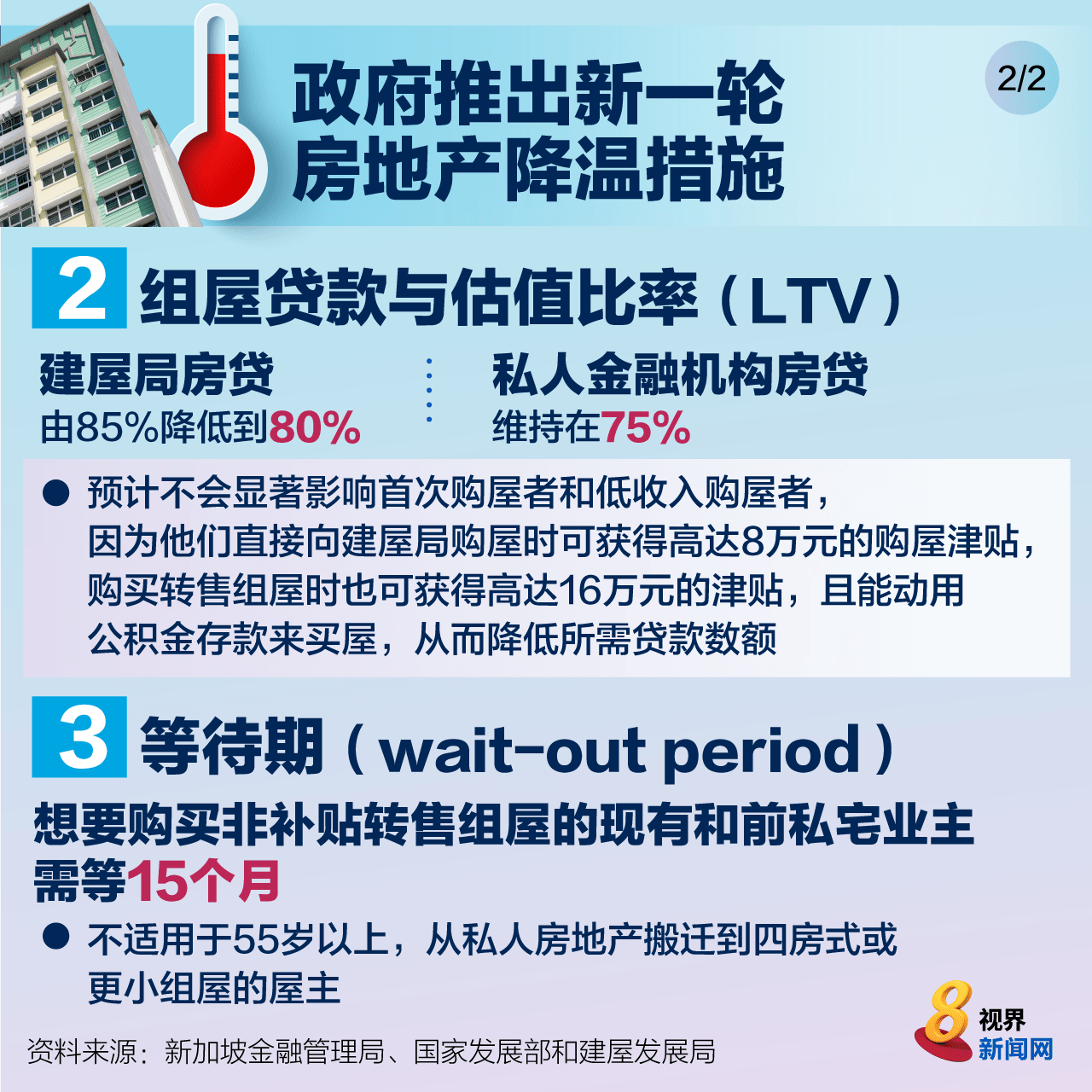 政府推出新一轮
房地产降温措施

2/2

2 组屋贷款与估值比率（LTV）

建屋局房贷
由85%降低到80%

私人金融机构房贷
维持在75%

● 预计不会显著影响首次购屋者和低收入购屋者，因为他们直接向建屋局购屋时可获得高达8万元的购屋津贴，购买转售组屋时也可获得高达16万元的津贴，且能动用公积金存款来买屋，从而降低所需贷款数额

3 等待期（wait-out period）

想要购买非补贴转售组屋的现有和前私宅业主需等15个月

● 不适用于55岁以上，从私人房地产搬迁到四房式或更小组屋的屋主

资料来源：新加坡金融管理局、国家发展部和建屋发展局

8 视界 新闻网