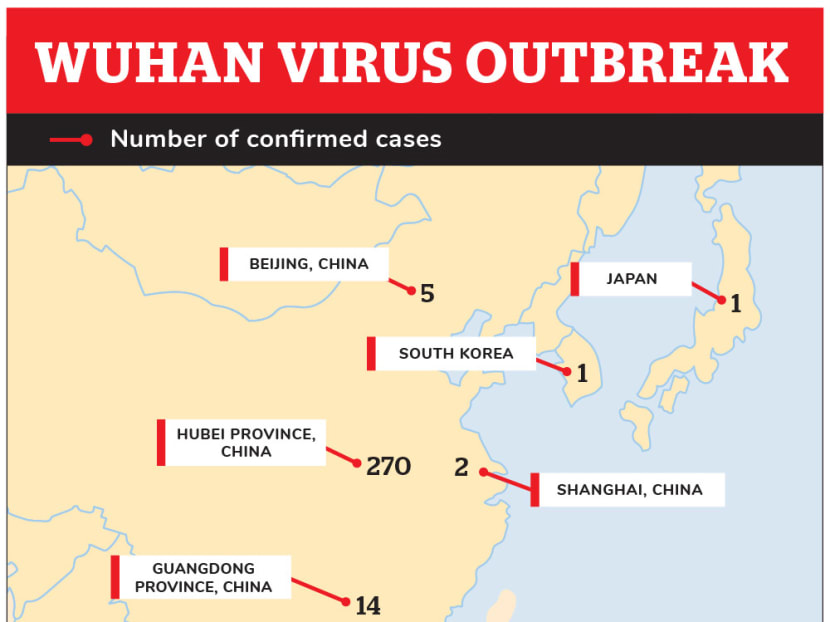 WUHAN VIRUS OUTBREAK

Number of confirmed cases

BEIJING, CHINA
5

JAPAN
1

SOUTH KOREA
1

HUBEI PROVINCE, CHINA
270

2
SHANGHAI, CHINA

GUANGDONG PROVINCE, CHINA
14