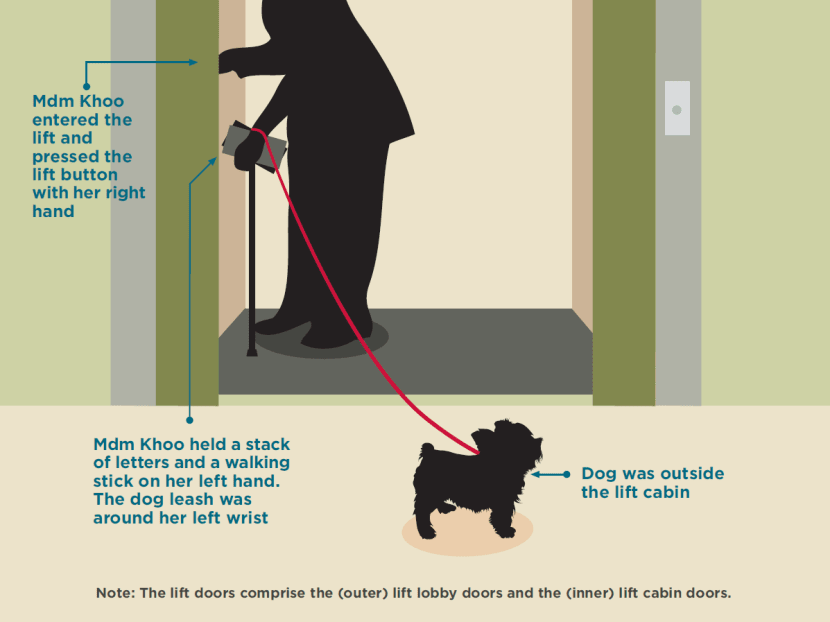 Mdm Khoo entered the lift and pressed the lift button with her right hand

Mdm Khoo held a stack of letters and a walking stick on her left hand. The dog leash was around her left wrist

Dog was outside the lift cabin

Note: The lift doors comprise the (outer) lift lobby doors and the (inner) lift cabin doors.