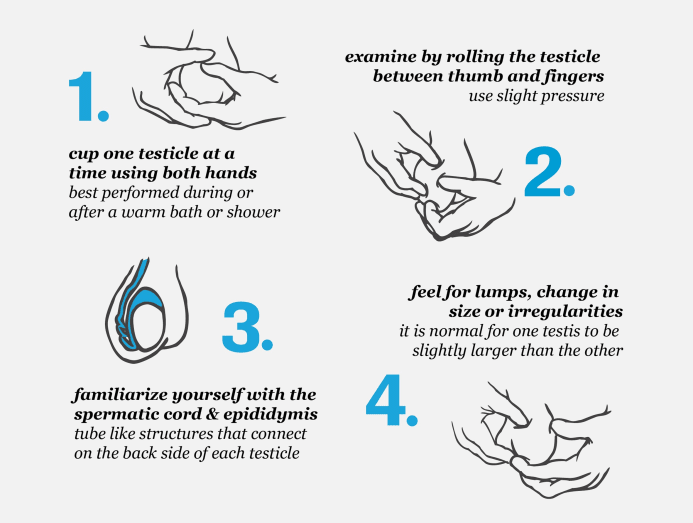 1.

cup one testicle at a time using both hands
best performed during or after a warm bath or shower

examine by rolling the testicle between thumb and fingers
use slight pressure

2.

3.

familiarize yourself with the spermatic cord & epididymis
tube like structures that connect on the back side of each testicle

feel for lumps, change in size or irregularities
it is normal for one testis to be slightly larger than the other

4.