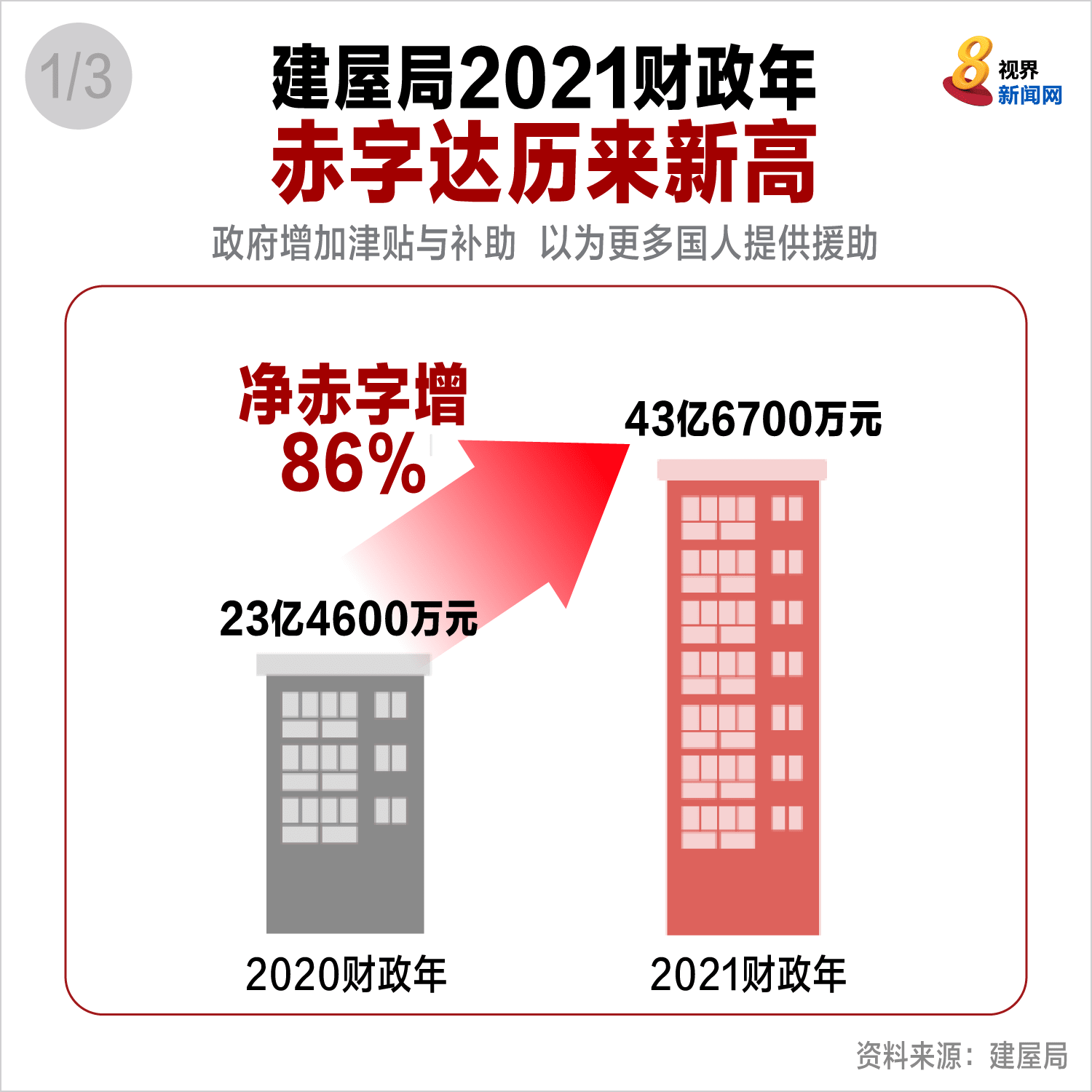 1/3

建屋局2021财政年
赤字达历来新高

8 视界 新闻网

政府增加津贴与补助 以为更多国人提供援助

净赤字增
86%

43亿6700万元

23亿4600万元

2020财政年

2021财政年

资料来源：建屋局