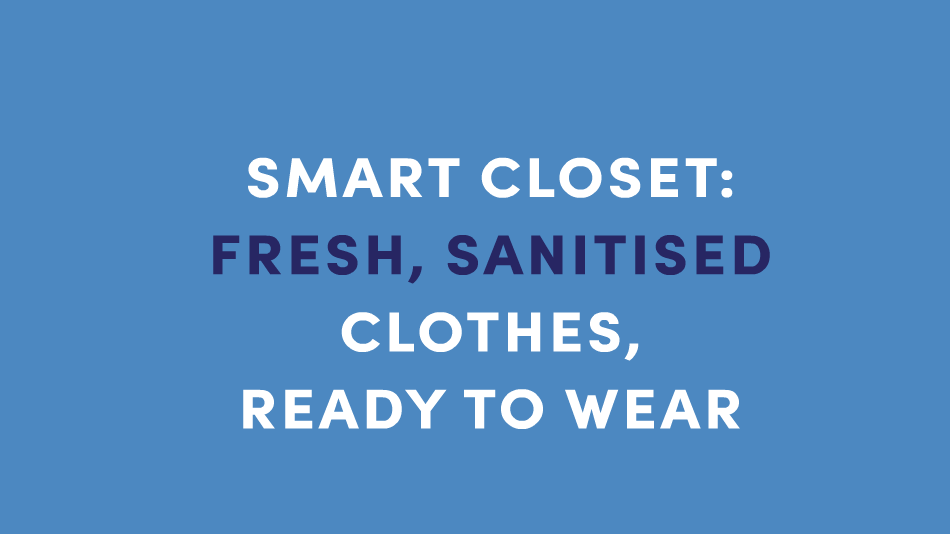 SMART CLOSET:
FRESH, SANITISED
CLOTHES,
READY TO WEAR