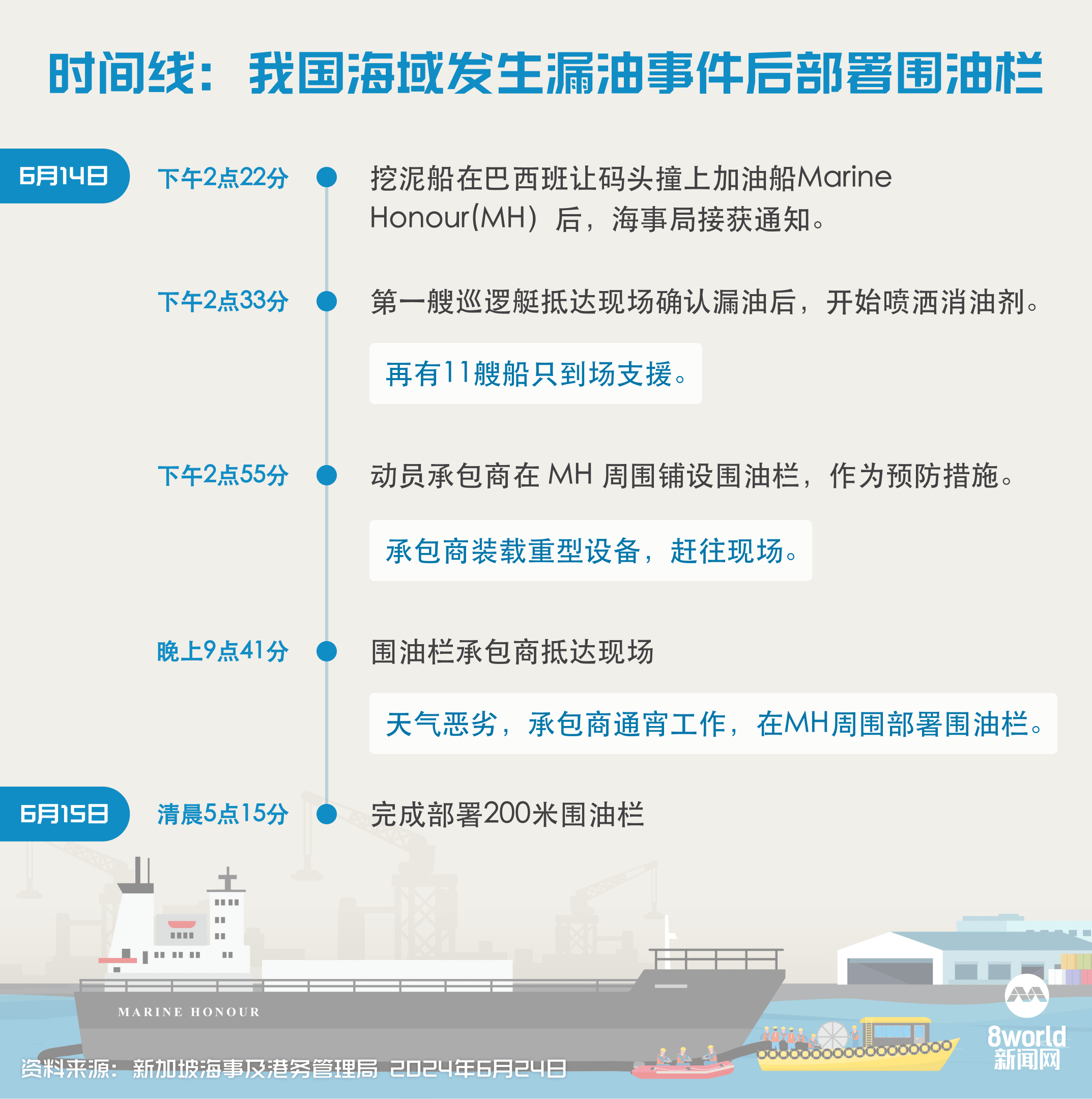 时间线：我国海域发生漏油事件后部署围油栏

6月14日

下午2点22分
挖泥船在巴西班让码头撞上加油船Marine Honour(MH）后，海事局接获通知。

下午2点33分
第一艘巡逻艇抵达现场确认漏油后，开始喷洒消油剂。

再有11艘船只到场支援。

下午2点55分
动员承包商在 MH 周围铺设围油栏，作为预防措施。

承包商装载重型设备，赶往现场。

晚上9点41分
围油栏承包商抵达现场

天气恶劣，承包商通宵工作，在MH周围部署围油栏。

6月15日

清晨5点15分
完成部署200米围油栏

MARINE HONOUR

资料来源：新加坡海事及港务管理局 2024年6月24日

8world 新闻网