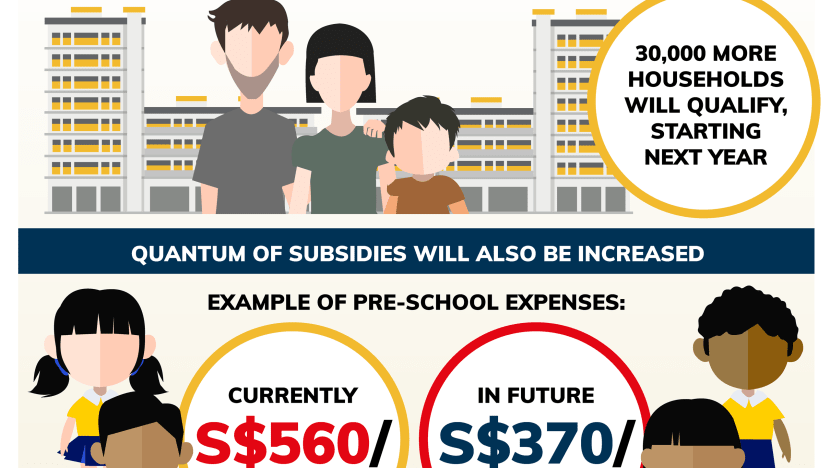 30,000 MORE HOUSEHOLDS WILL QUALIFY, STARTING NEXT YEAR

QUANTUM OF SUBSIDIES WILL ALSO BE INCREASED

EXAMPLE OF PRE-SCHOOL EXPENSES:

CURRENTLY
S$560/

IN FUTURE
S$370/