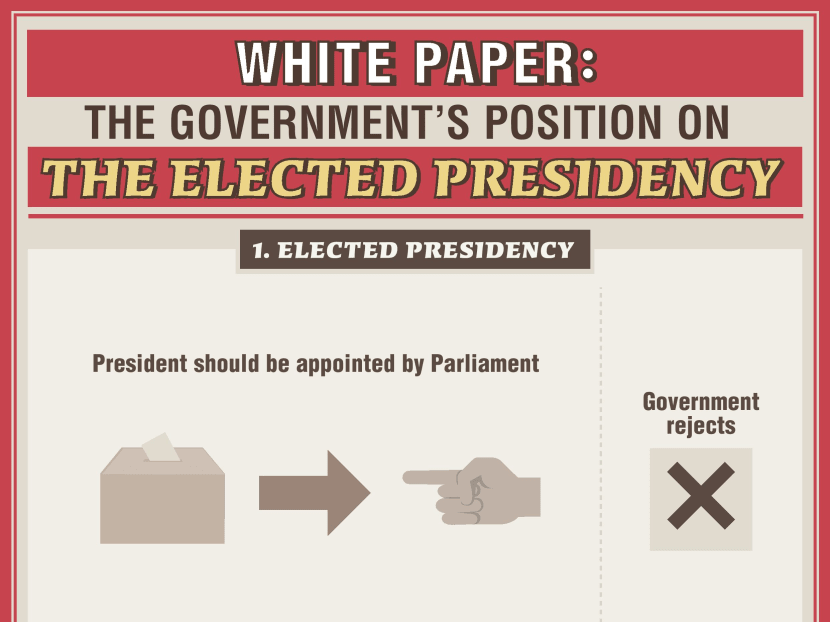 WHITE PAPER:

THE GOVERNMENT'S POSITION ON

THE ELECTED PRESIDENCY

1. ELECTED PRESIDENCY

President should be appointed by Parliament

Government rejects