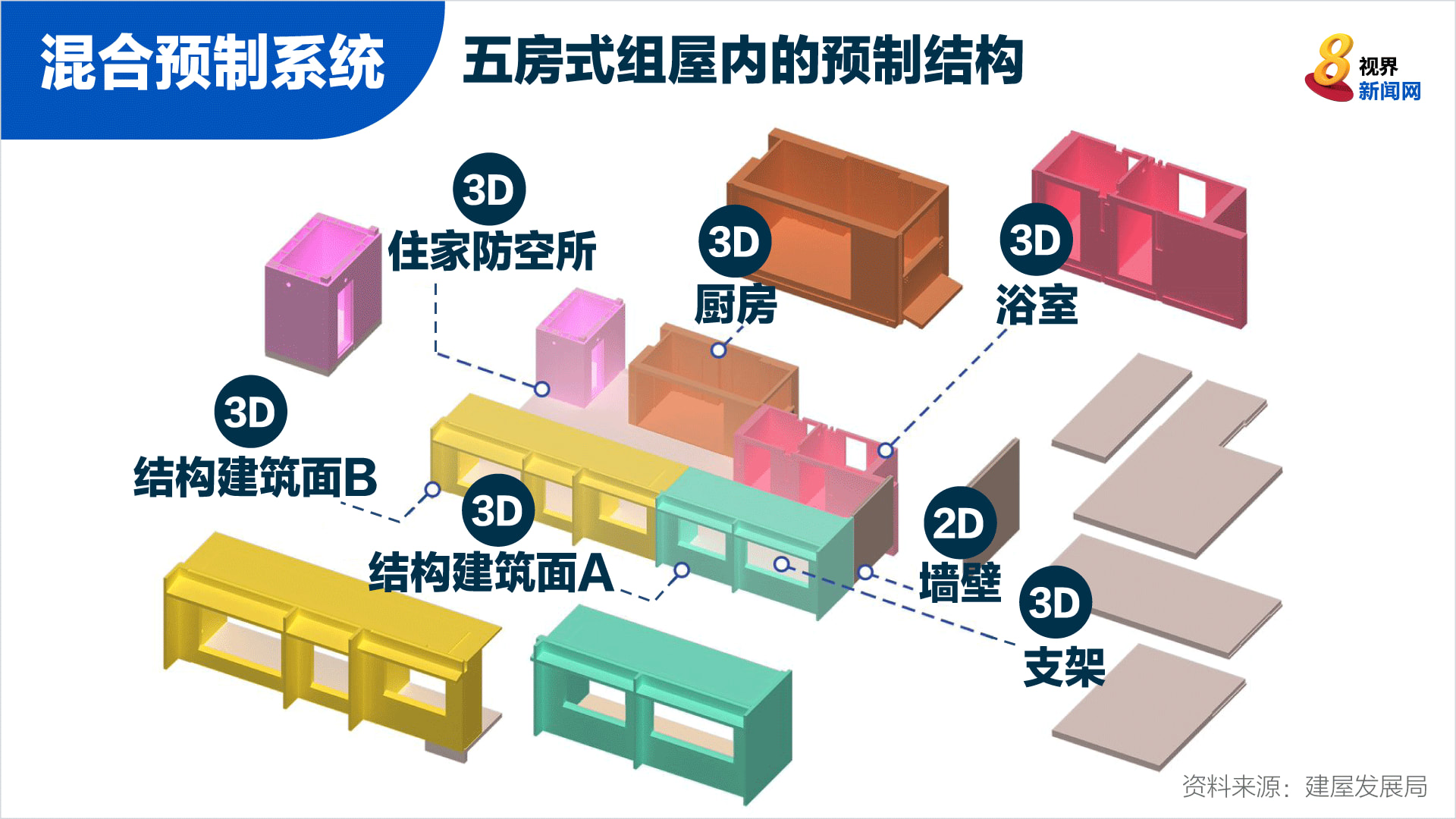 混合预制系统

五房式组屋内的预制结构

8 视界 新闻网

3D
住家防空所

3D
厨房

3D
浴室

3D
结构建筑面B

3D
结构建筑面A

2D
墙壁

3D
支架

资料来源：建屋发展局