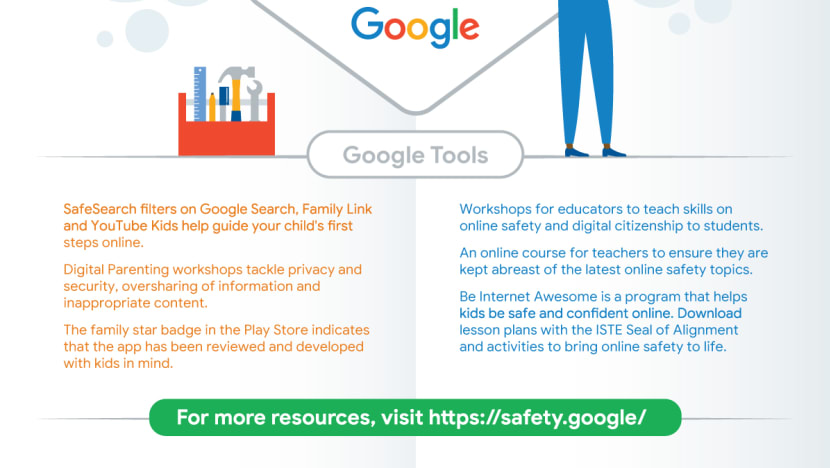 Google

Google Tools

SafeSearch filters on Google Search, Family Link and YouTube Kids help guide your child's first steps online.

Digital Parenting workshops tackle privacy and security, oversharing of information and inappropriate content.

The family star badge in the Play Store indicates that the app has been reviewed and developed with kids in mind.

Workshops for educators to teach skills on online safety and digital citizenship to students.

An online course for teachers to ensure they are kept abreast of the latest online safety topics.

Be Internet Awesome is a program that helps kids be safe and confident online. Download lesson plans with the ISTE Seal of Alignment and activities to bring online safety to life.

For more resources, visit https://safety.google/