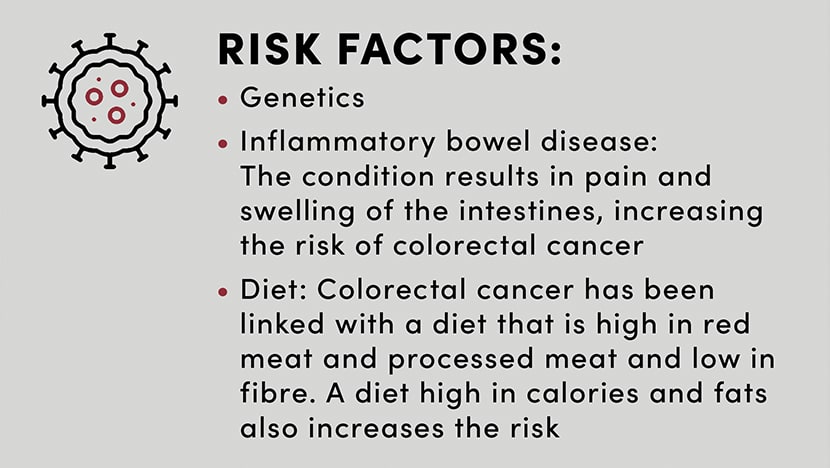 RISK FACTORS:

• Genetics

• Inflammatory bowel disease: The condition results in pain and swelling of the intestines, increasing the risk of colorectal cancer

• Diet: Colorectal cancer has been linked with a diet that is high in red meat and processed meat and low in fibre. A diet high in calories and fats also increases the risk