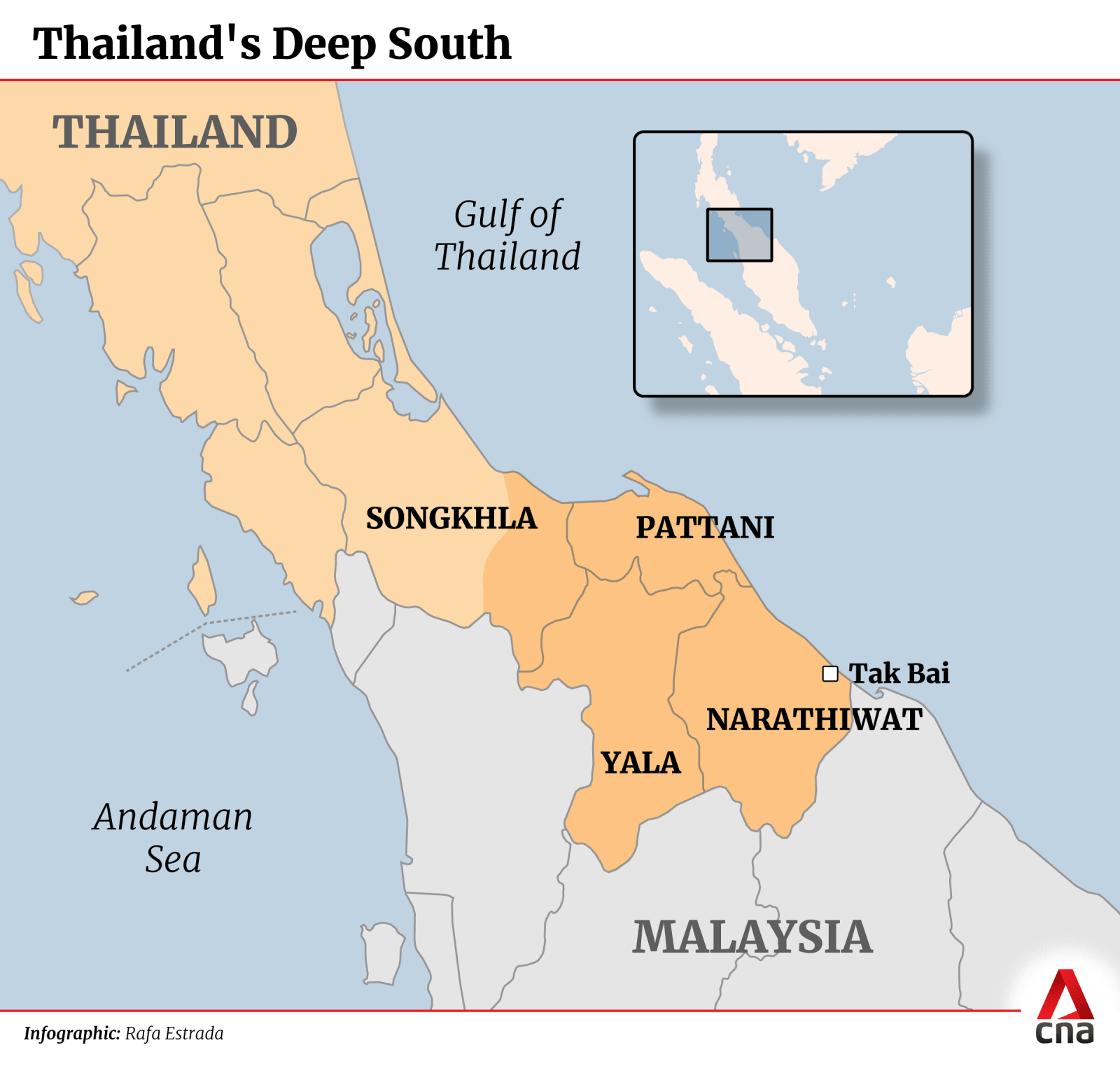 Thailand's Deep South

THAILAND

Gulf of Thailand

SONGKHLA

PATTANI

Tak Bai

NARATHIWAT

YALA

Andaman Sea

MALAYSIA

Infographic: Rafa Estrada

cna