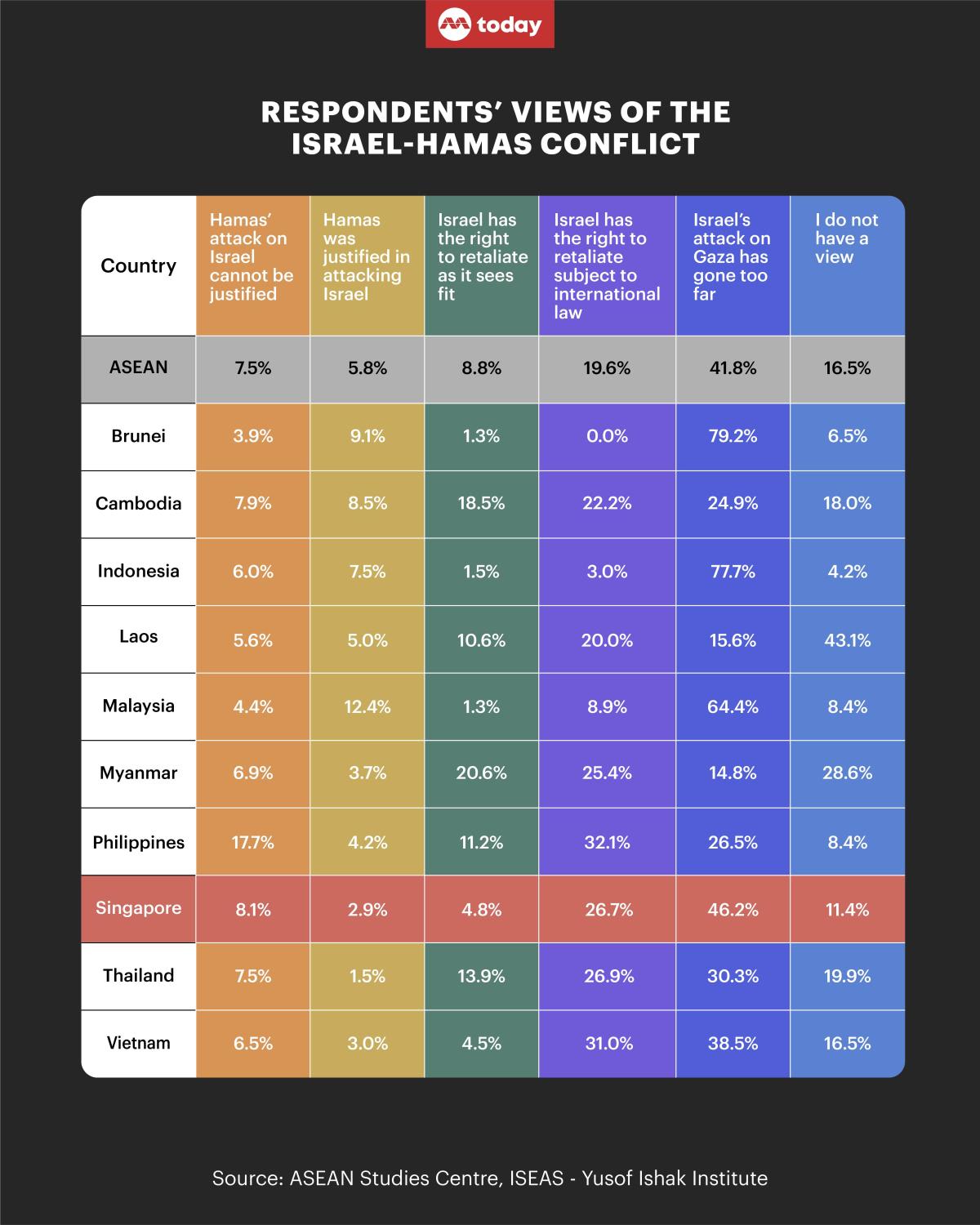 today

RESPONDENTS' VIEWS OF THE ISRAEL-HAMAS CONFLICT

| Country | Hamas' attack on Israel cannot be justified | Hamas was justified in attacking Israel | Israel has the right to retaliate as it sees fit | Israel has the right to retaliate subject to international law | Israel's attack on Gaza has gone too far | I do not have a view |
|---|---|---|---|---|---|---|
| ASEAN | 7.5% | 5.8% | 8.8% | 19.6% | 41.8% | 16.5% |
| Brunei | 3.9% | 9.1% | 1.3% | 0.0% | 79.2% | 6.5% |
| Cambodia | 7.9% | 8.5% | 18.5% | 22.2% | 24.9% | 18.0% |
| Indonesia | 6.0% | 7.5% | 1.5% | 3.0% | 77.7% | 4.2% |
| Laos | 5.6% | 5.0% | 10.6% | 20.0% | 15.6% | 43.1% |
| Malaysia | 4.4% | 12.4% | 1.3% | 8.9% | 64.4% | 8.4% |
| Myanmar | 6.9% | 3.7% | 20.6% | 25.4% | 14.8% | 28.6% |
| Philippines | 17.7% | 4.2% | 11.2% | 32.1% | 26.5% | 8.4% |
| Singapore | 8.1% | 2.9% | 4.8% | 26.7% | 46.2% | 11.4% |
| Thailand | 7.5% | 1.5% | 13.9% | 26.9% | 30.3% | 19.9% |
| Vietnam | 6.5% | 3.0% | 4.5% | 31.0% | 38.5% | 16.5% |

Source: ASEAN Studies Centre, ISEAS - Yusof Ishak Institute